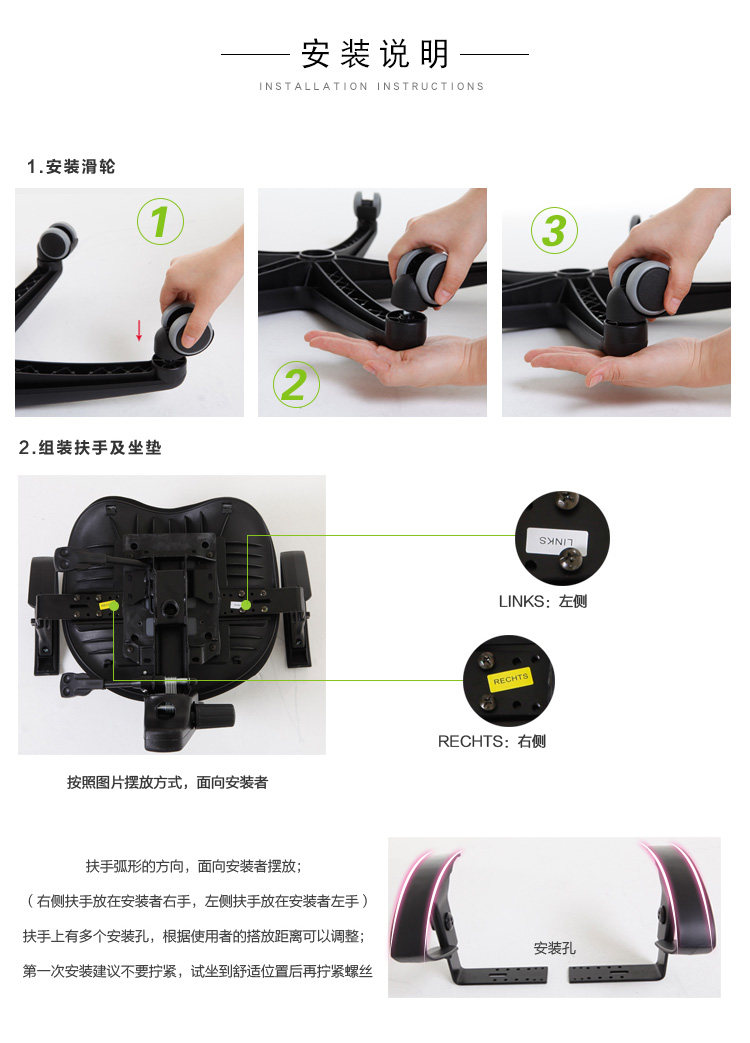 安装说明

INSTALLATION INSTRUCTIONS

1.安装滑轮

1

2

3

2.组装扶手及坐垫

LINKS

LINKS：左侧

RECHTS

RECHTS：右侧

按照图片摆放方式，面向安装者

扶手弧形的方向，面向安装者摆放；

（右侧扶手放在安装者右手，左侧扶手放在安装者左手）

扶手上有多个安装孔，根据使用者的搭放距离可以调整；

第一次安装建议不要拧紧，试坐到舒适位置后再拧紧螺丝

安装孔