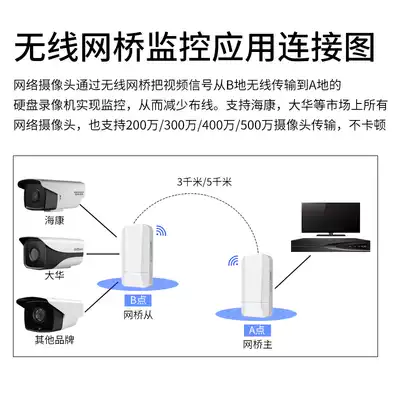 无线网桥监控应用连接图

网络摄像头通过无线网桥把视频信号从B地无线传输到A地的硬盘录像机实现监控，从而减少布线。支持海康，大华等市场上所有网络摄像头，也支持200万/300万/400万/500万摄像头传输，不卡顿

3千米/5千米

海康

大华

其他品牌

B点
网桥从

A点
网桥主