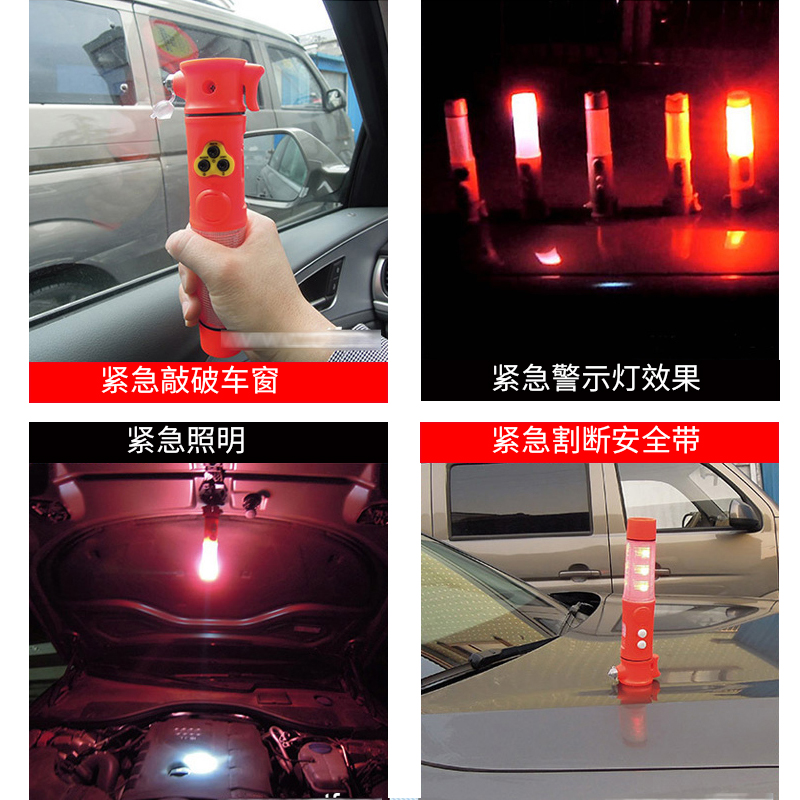 紧急敲破车窗

紧急警示灯效果

紧急照明

紧急割断安全带