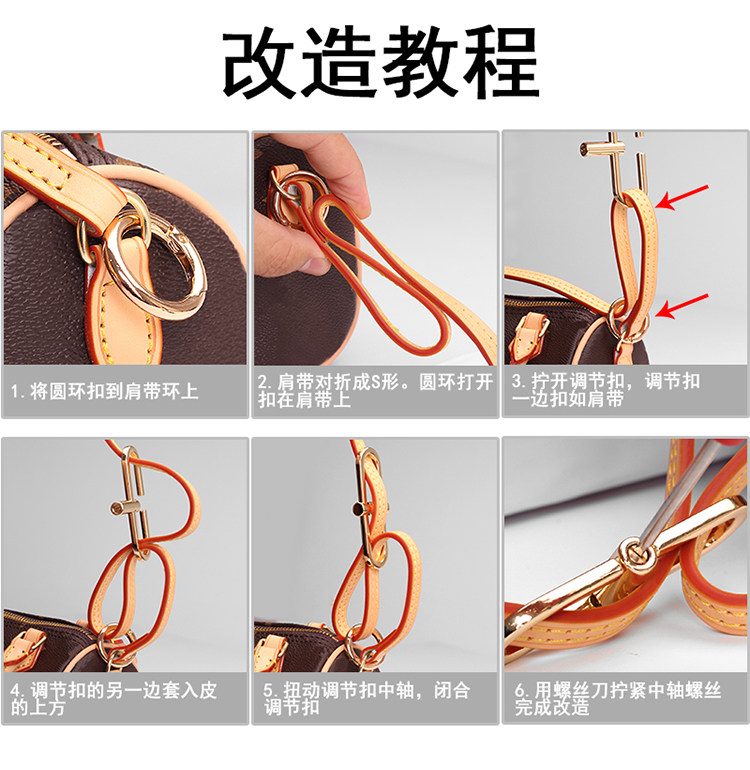 改造教程

1.将圆环扣到肩带环上

2.肩带对折成S形。圆环打开扣在肩带上

3.拧开调节扣，调节扣一边扣如肩带

4.调节扣的另一边套入皮的上万

5.扭动调节扣中轴，闭合调节扣

6.用螺丝刀拧紧中轴螺丝完成改造