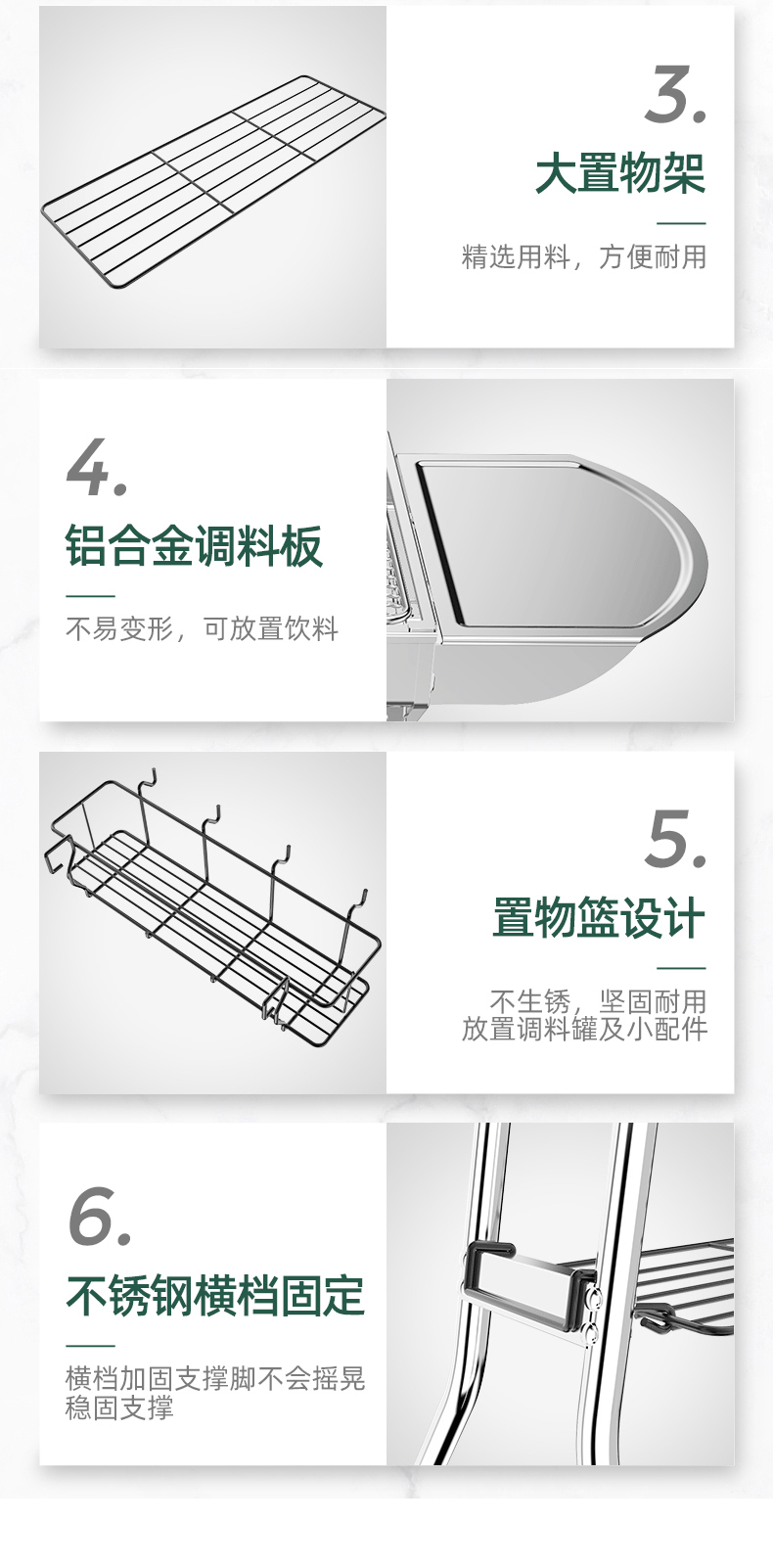 3.

大置物架

精选用料，方便耐用

4.

铝合金调料板

不易变形，可放置饮料

5.

置物篮设计

不生锈，坚固耐用
放置调料罐及小配件

6.

不锈钢横档固定

横档加固支撑脚不会摇晃
稳固支撑