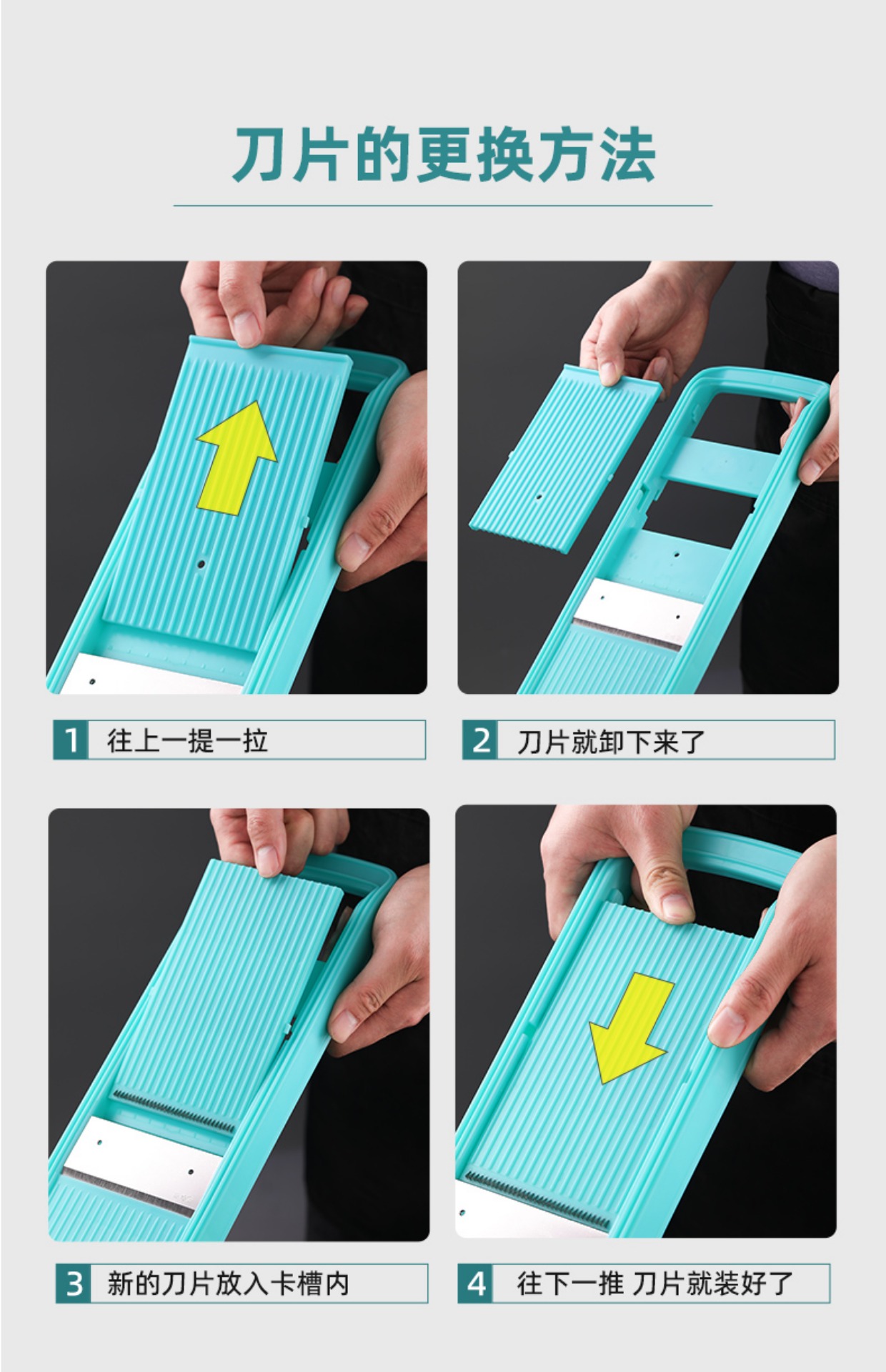 刀片的更换方法

1 往上一提一拉

2 刀片就卸下来了

3 新的刀片放入卡槽内

4 往下一推 刀片就装好了