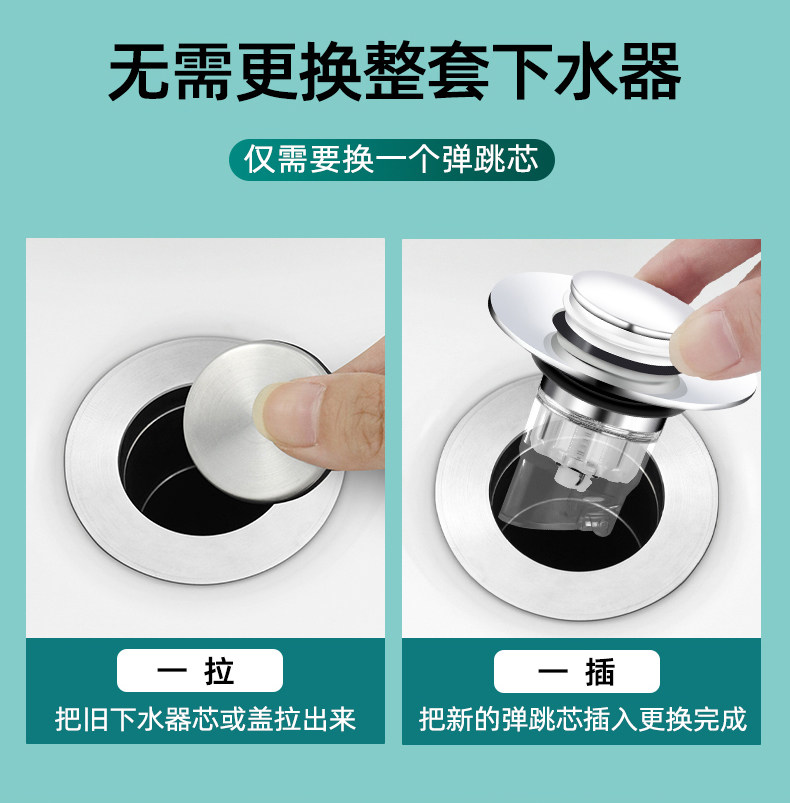 无需更换整套下水器

仅需要换一个弹跳芯

一 拉

把旧下水器芯或盖拉出来

一 插

把新的弹跳芯插入更换完成