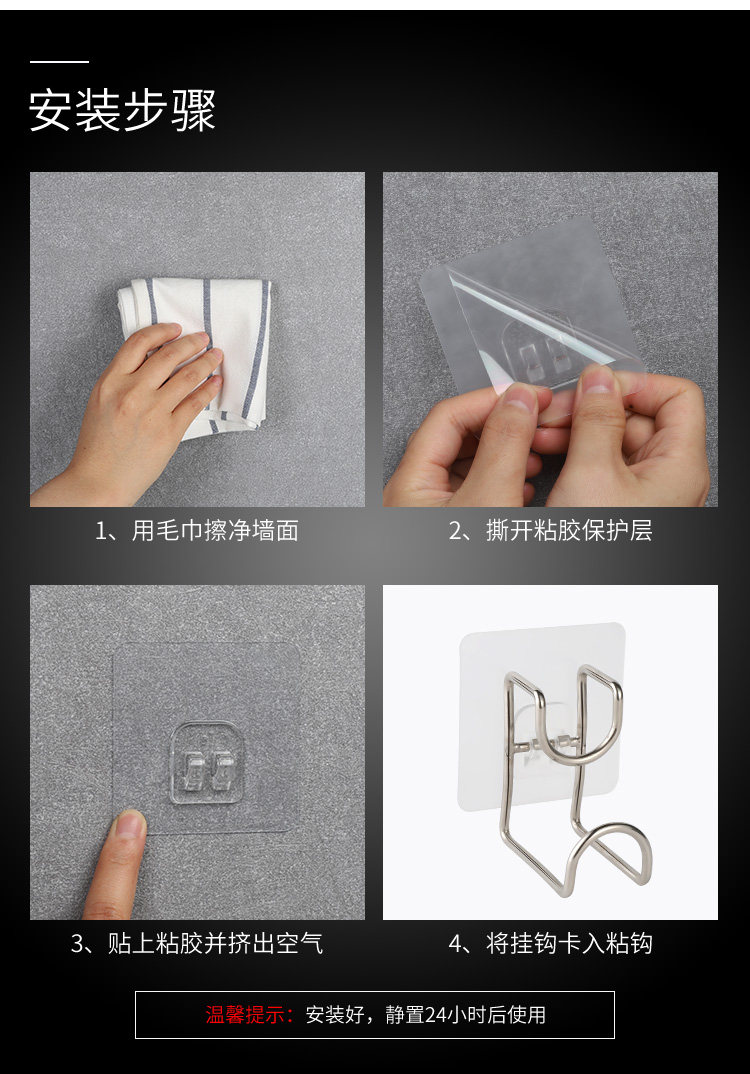 安装步骤

1、用毛巾擦净墙面

2、撕开粘胶保护层

3、贴上粘胶并挤出空气

4、将挂钩卡入粘钩

温馨提示：安装好，静置24小时后使用