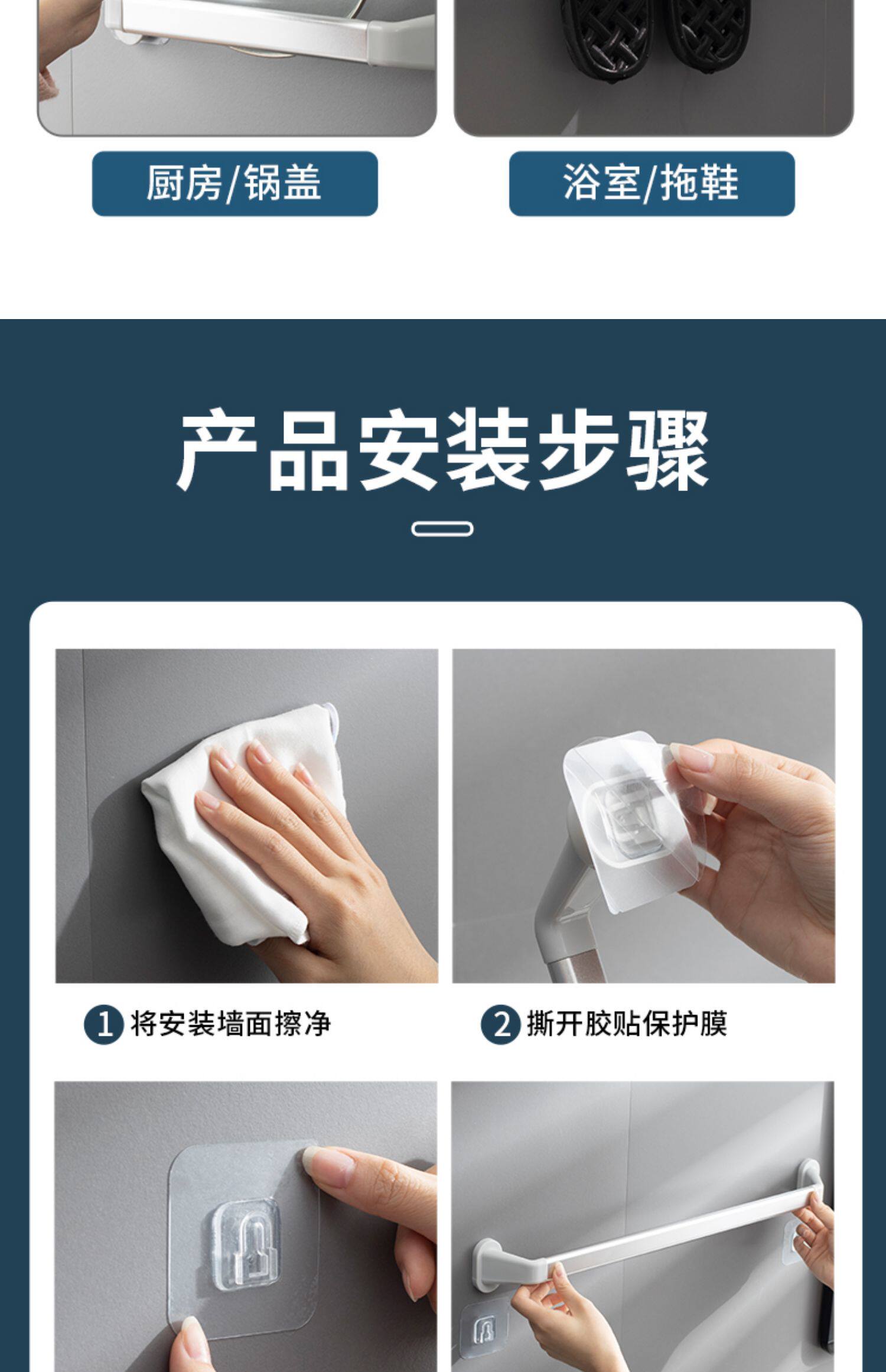 厨房/锅盖

浴室/拖鞋

产品安装步骤

1 将安装墙面擦净

2 撕开胶贴保护膜