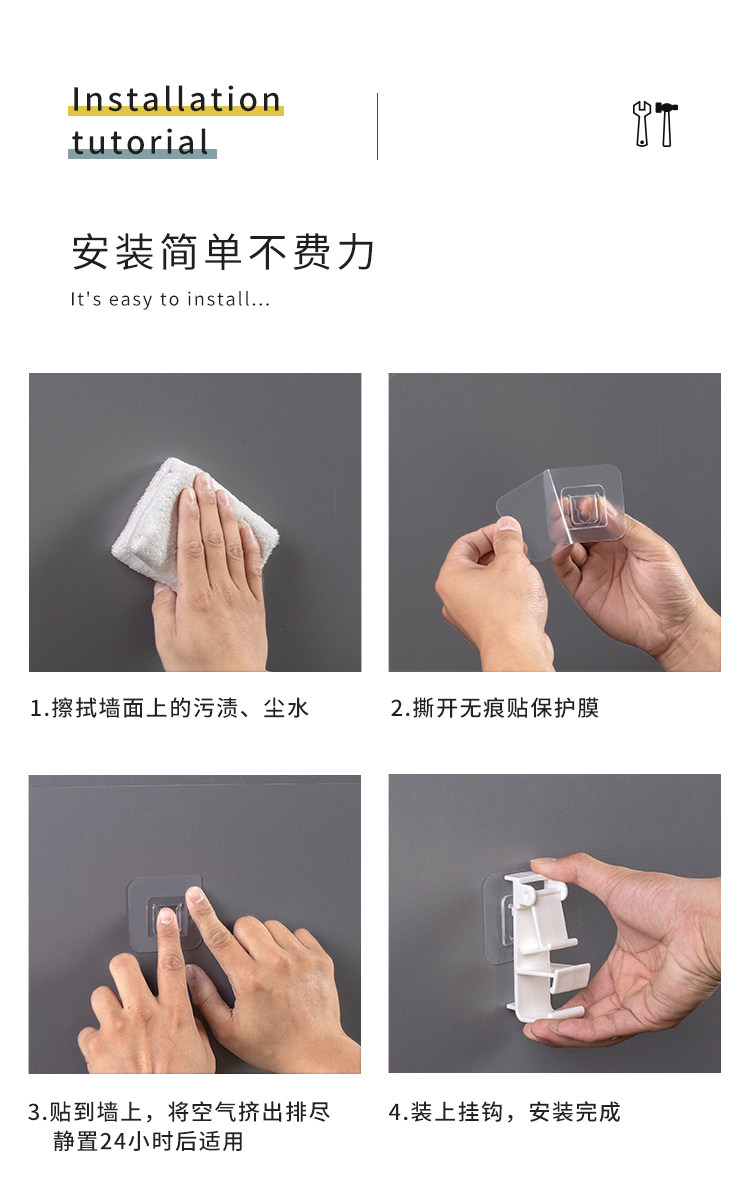 Installation tutorial

安装简单不费力

It's easy to install...

1.擦拭墙面上的污渍、尘水

2.撕开无痕贴保护膜

3.贴到墙上，将空气挤出排尽
静置24小时后适用

4.装上挂钩，安装完成