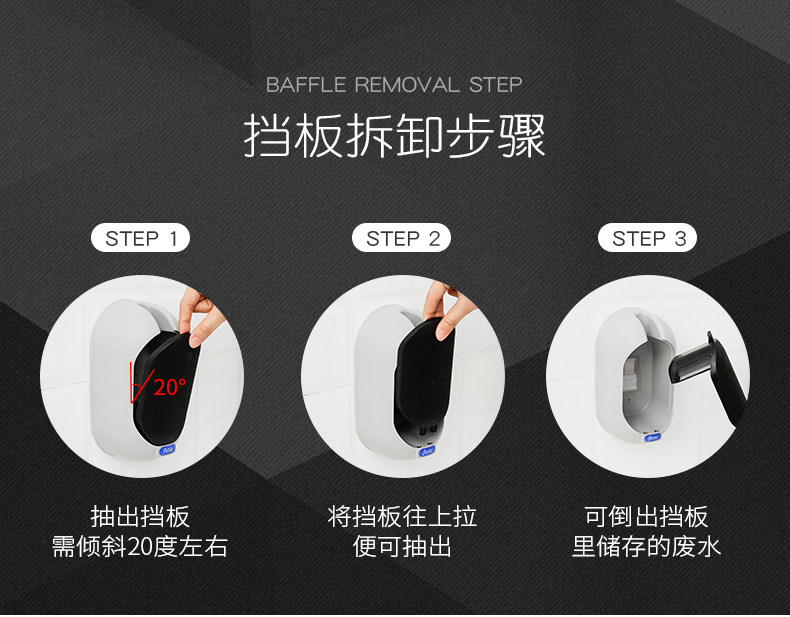 BAFFLE REMOVAL STEP

挡板拆卸步骤

STEP 1

20°

抽出挡板
需倾斜20度左右

STEP 2

将挡板往上拉
便可抽出

STEP 3

可倒出挡板
里储存的废水