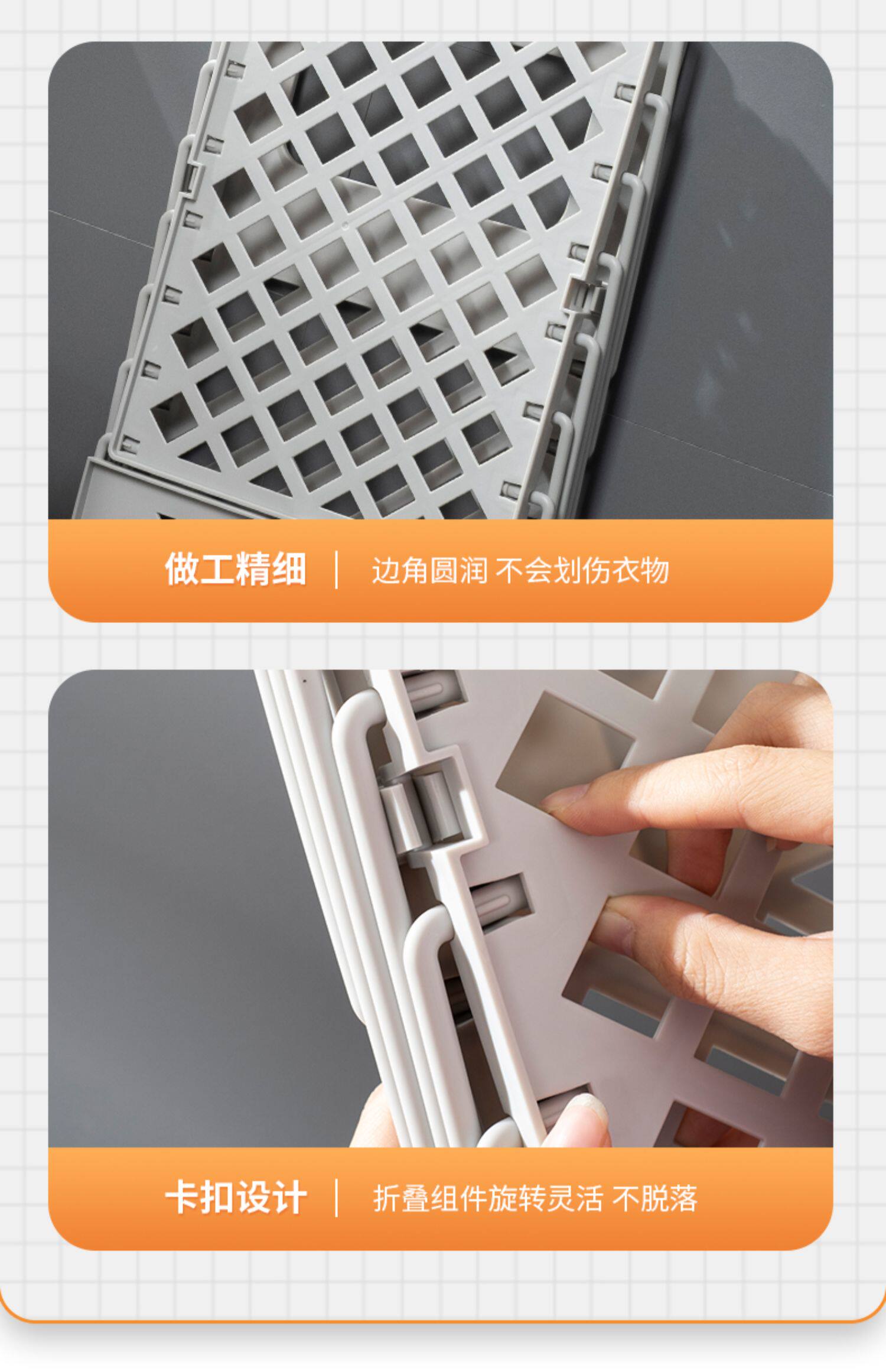 做工精细 | 边角圆润 不会划伤衣物

卡扣设计 | 折叠组件旋转灵活 不脱落