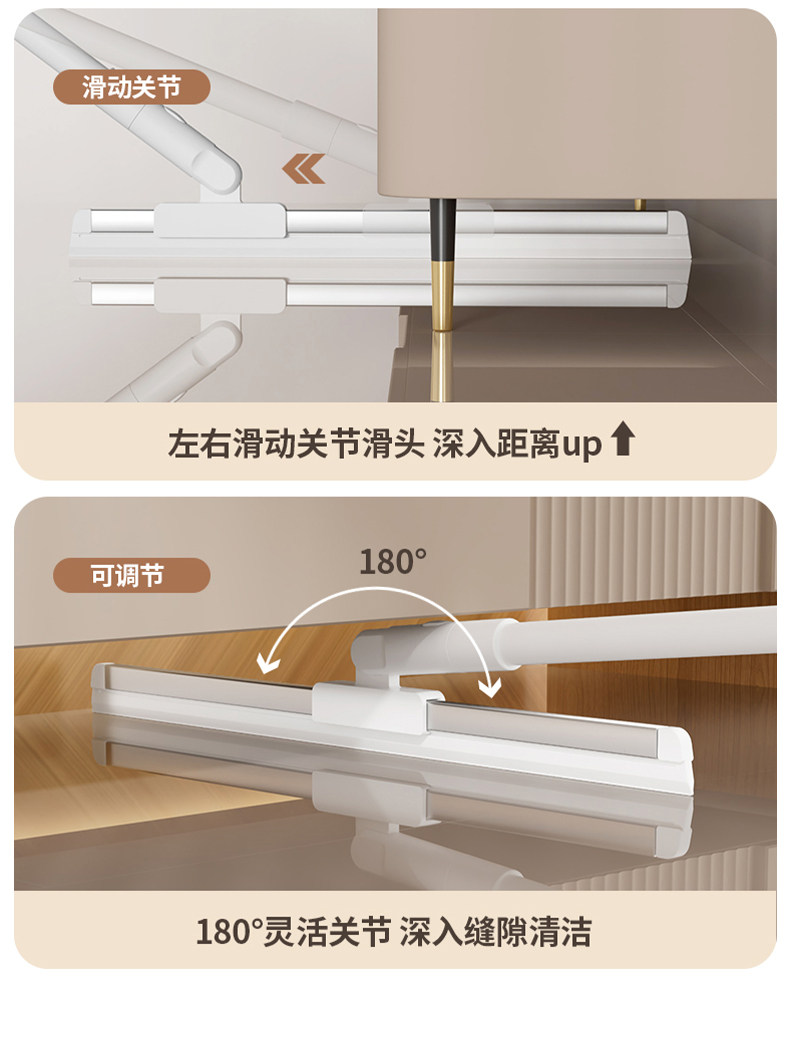 滑动关节

左右滑动关节滑头 深入距离up

可调节

180°

180°灵活关节 深入缝隙清洁