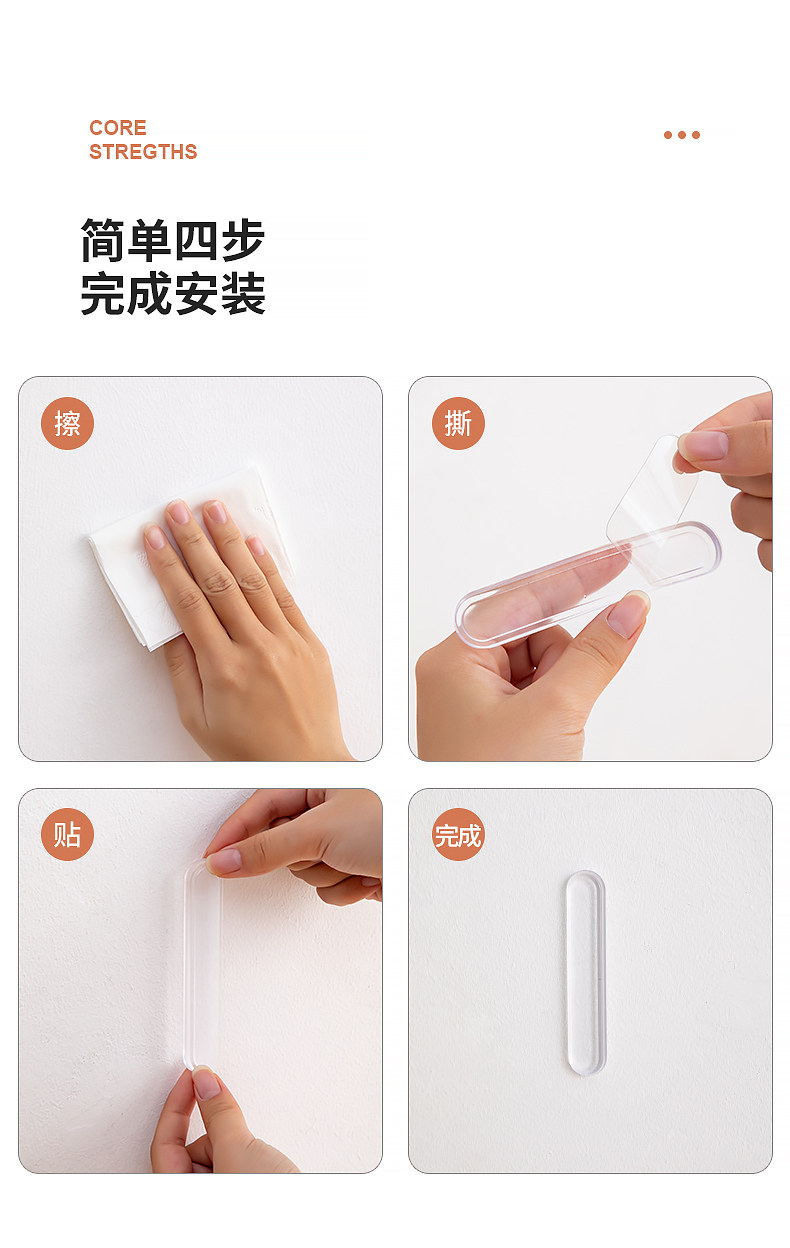 CORE
STREGTHS

简单四步
完成安装

擦

撕

贴

完成