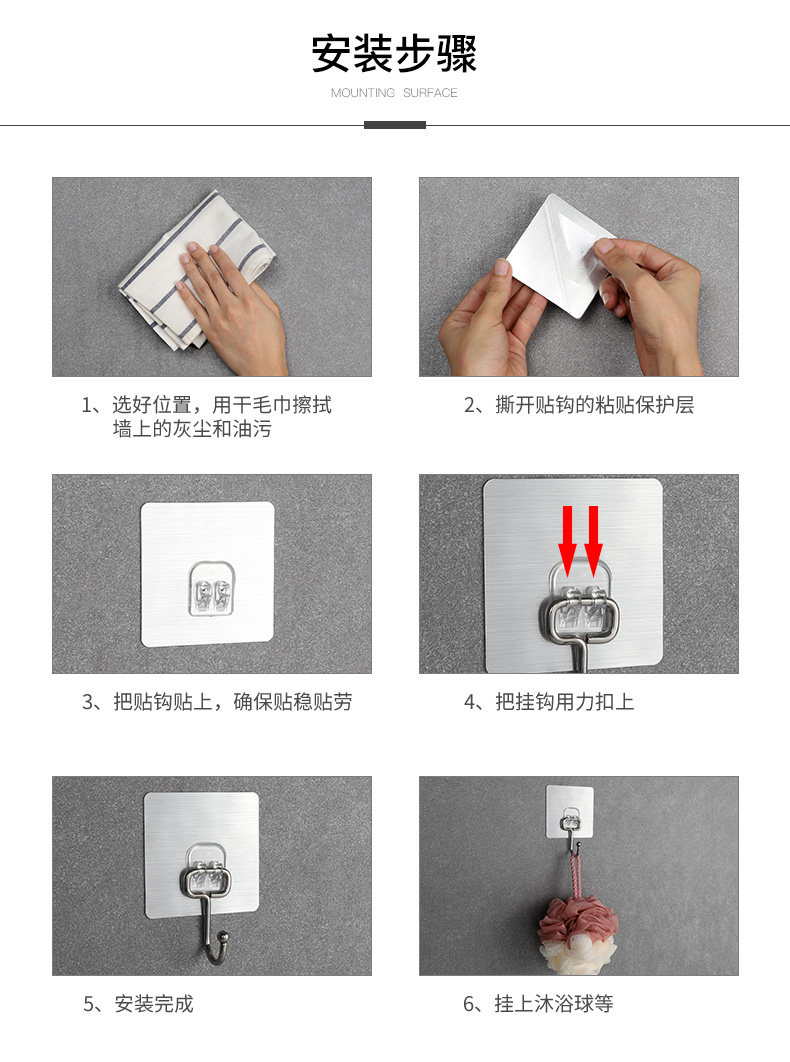 安装步骤

MOUNTING SURFACE

1、选好位置，用干毛巾擦拭墙上的灰尘和油污

2、撕开贴钩的粘贴保护层

3、把贴钩贴上，确保贴稳贴劳

4、把挂钩用力扣上

5、安装完成

6、挂上沐浴球等