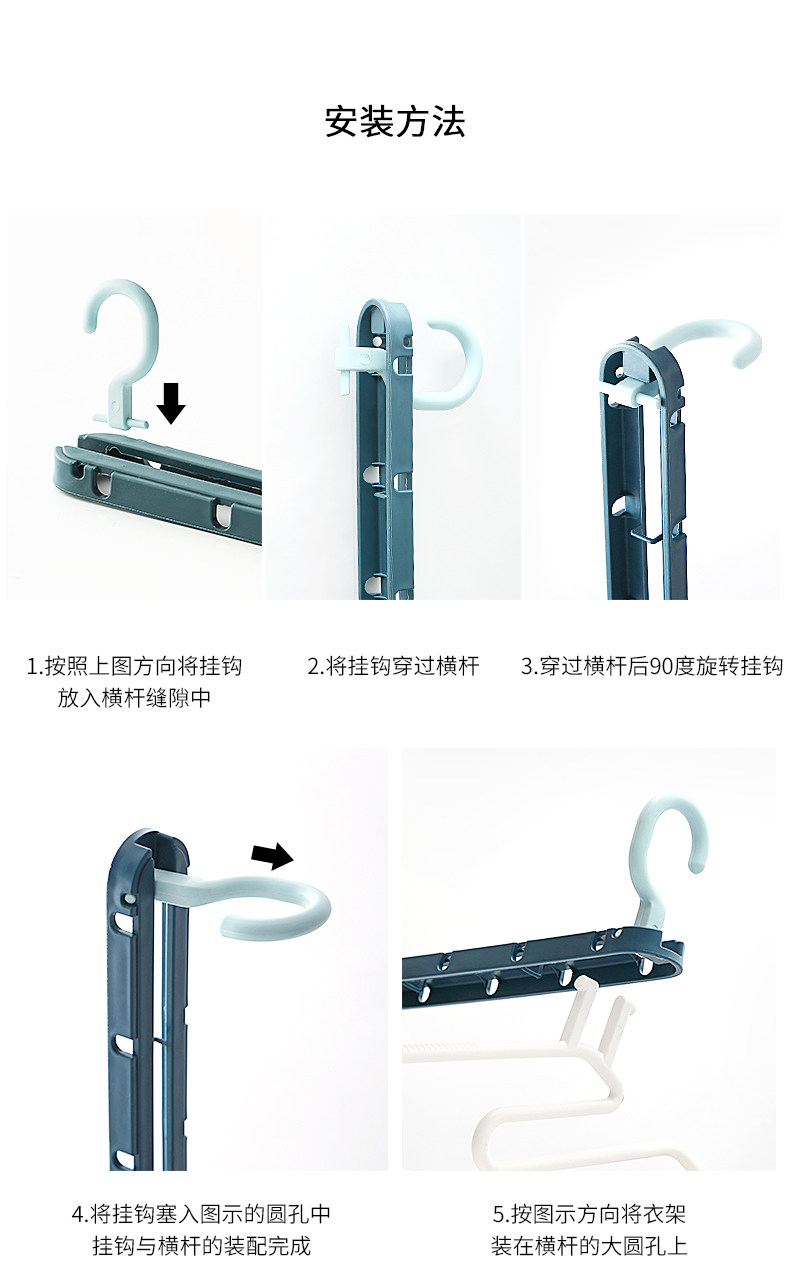 安装方法

1.按照上图方向将挂钩放入横杆缝隙中

2.将挂钩穿过横杆

3.穿过横杆后90度旋转挂钩

4.将挂钩塞入图示的圆孔中 挂钩与横杆的装配完成

5.按图示方向将衣架装在横杆的大圆孔上