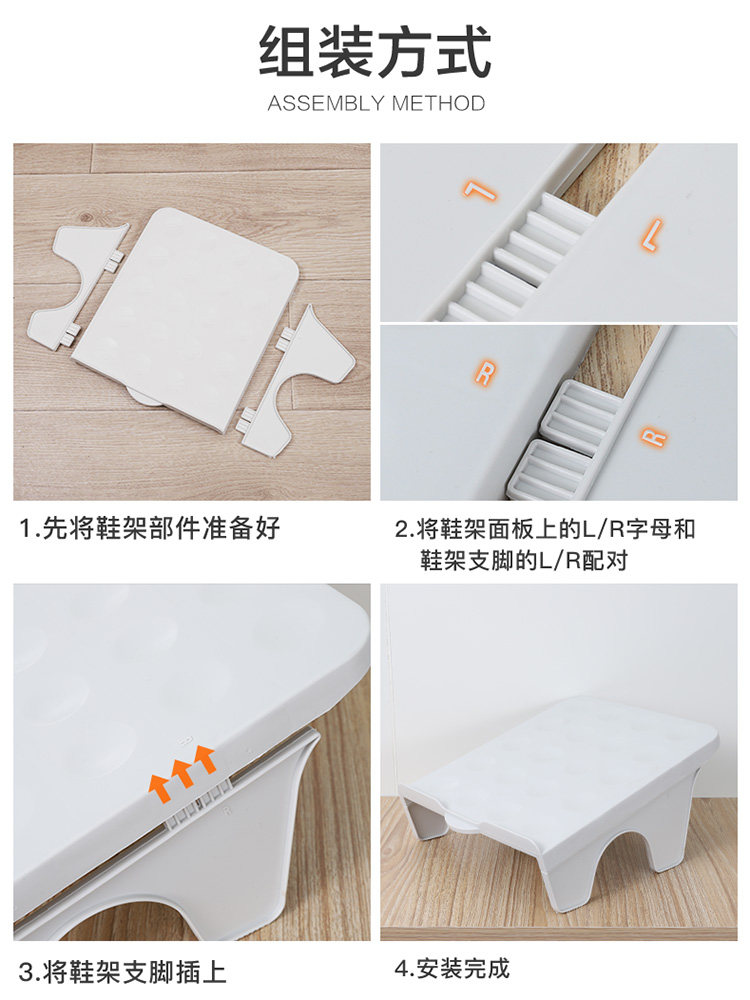 组装方式

ASSEMBLY METHOD

L

L

R

R

1.先将鞋架部件准备好

2.将鞋架面板上的L/R字母和鞋架支脚的L/R配对

3.将鞋架支脚插上

4.安装完成