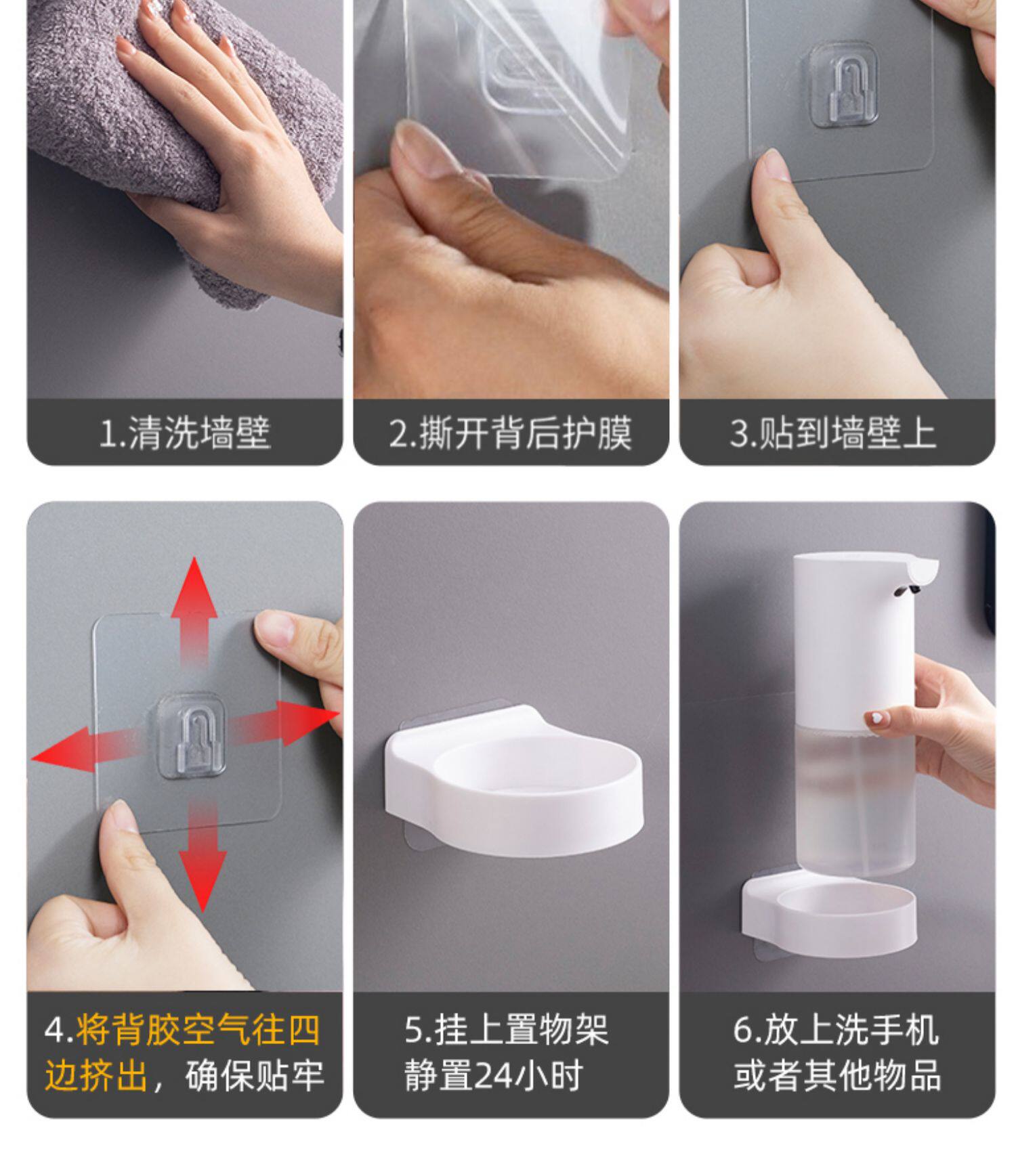 1.清洗墙壁

2.撕开背后护膜

3.贴到墙壁上

4.将背胶空气往四边挤出，确保贴牢

5.挂上置物架
静置24小时

6.放上洗手机
或者其他物品