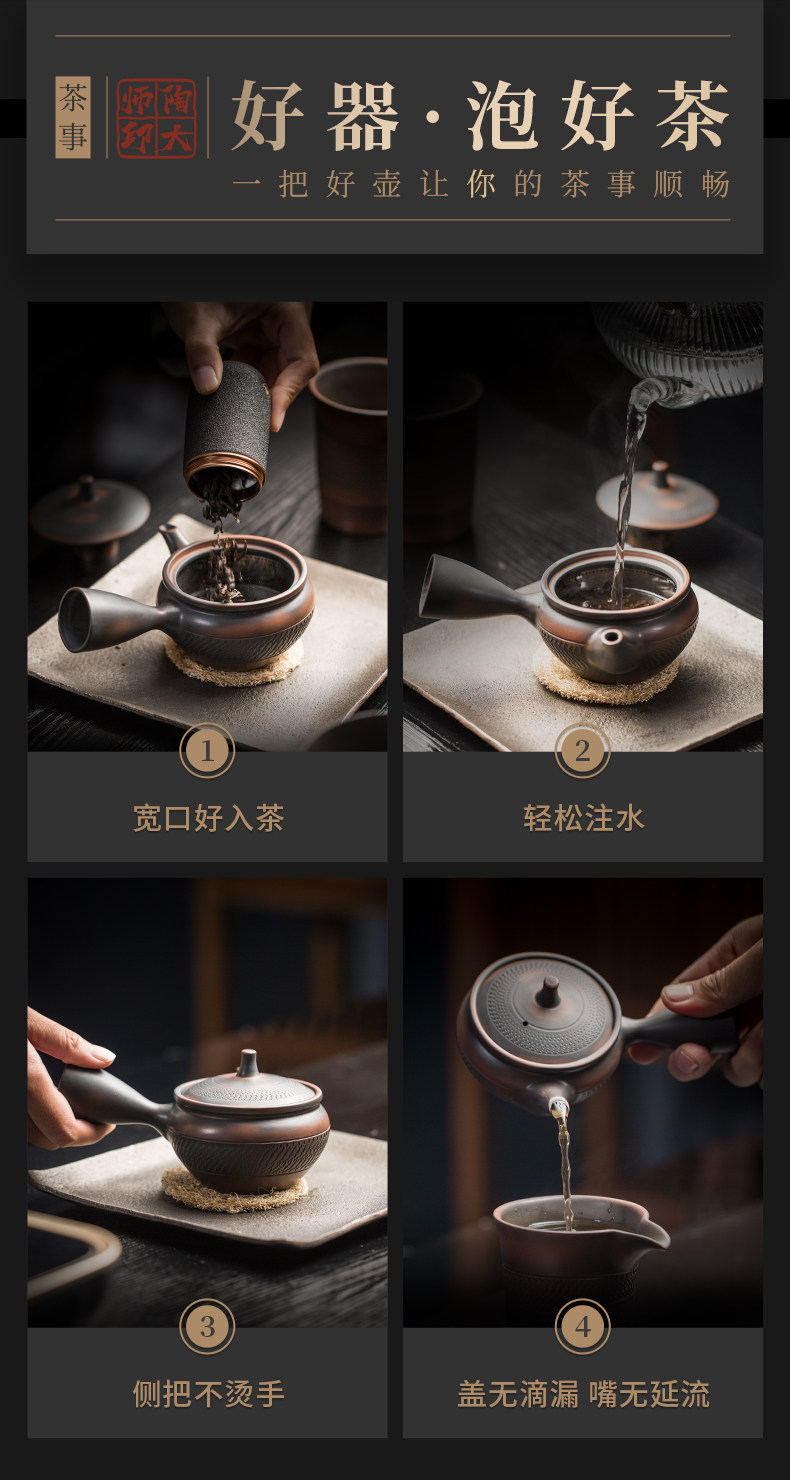 茶事

陶大师印

好器·泡好茶

一把好壶让你的茶事顺畅

1

宽口好入茶

2

轻松注水

3

侧把不烫手

4

盖无滴漏 嘴无延流