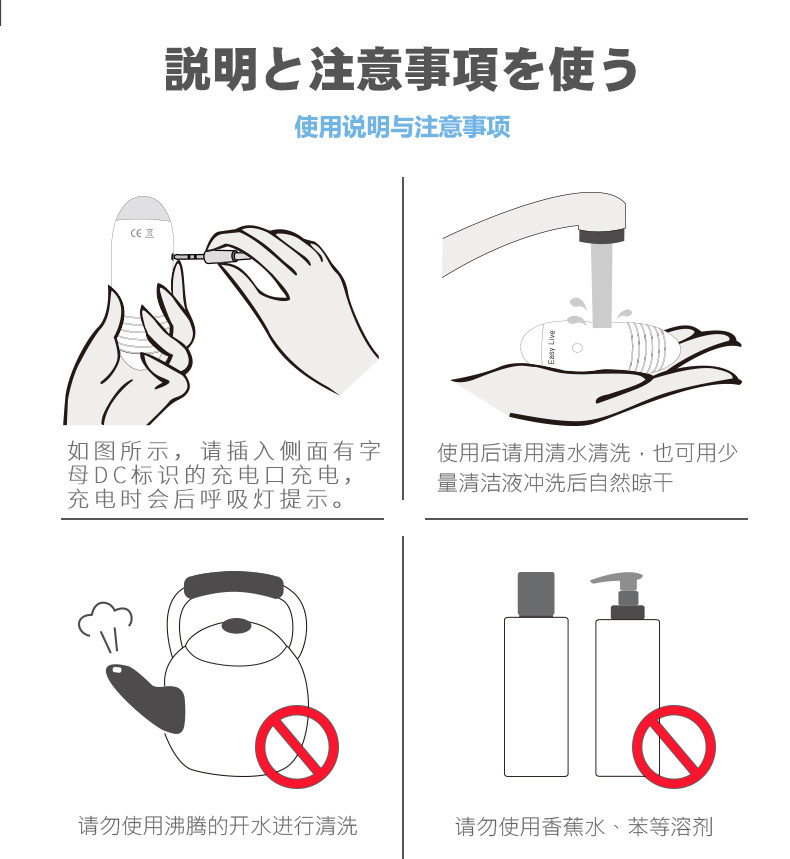 説明と注意事項を使う

使用说明与注意事项

CE

如图所示，请插入侧面有字母DC标识的充电口充电，充电时会后呼吸灯提示。

Easy Live

使用后请用清水清洗，也可用少量清洁液冲洗后自然晾干

请勿使用沸腾的开水进行清洗

请勿使用香蕉水、苯等溶剂