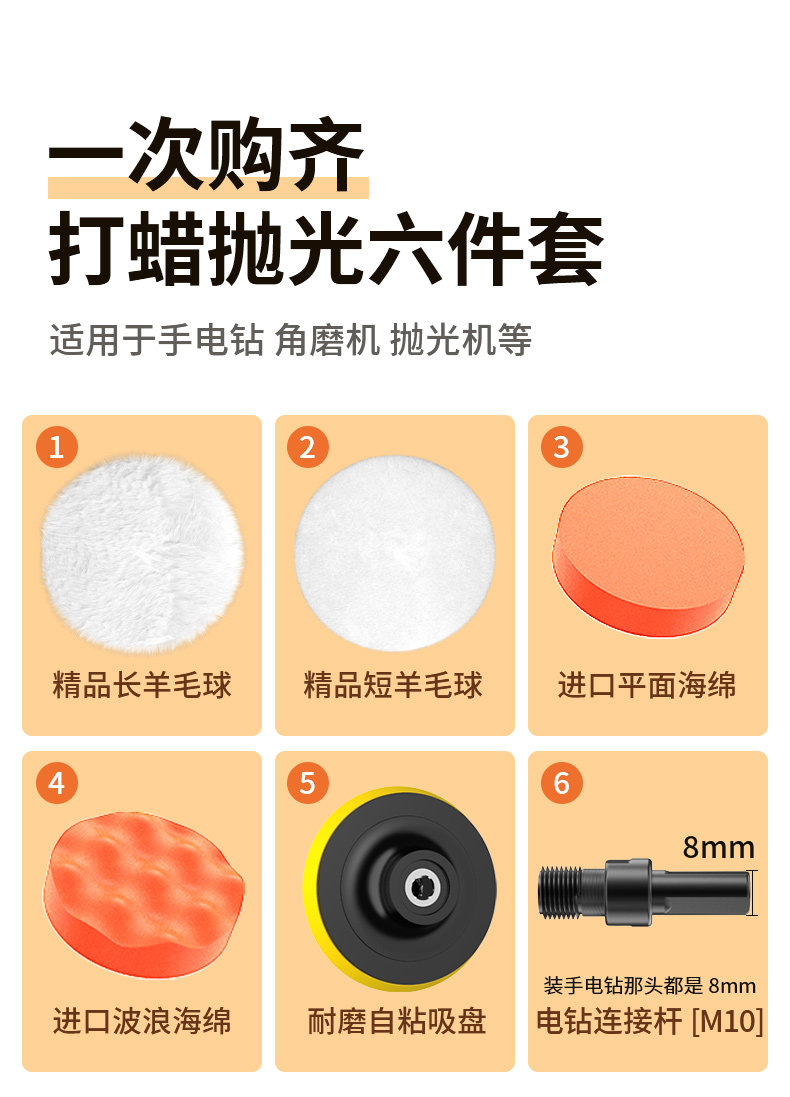 一次购齐
打蜡抛光六件套

适用于手电钻 角磨机 抛光机等

1
精品长羊毛球

2
精品短羊毛球

3
进口平面海绵

4
进口波浪海绵

5
耐磨自粘吸盘

6
8mm
装手电钻那头都是 8mm
电钻连接杆 [M10]