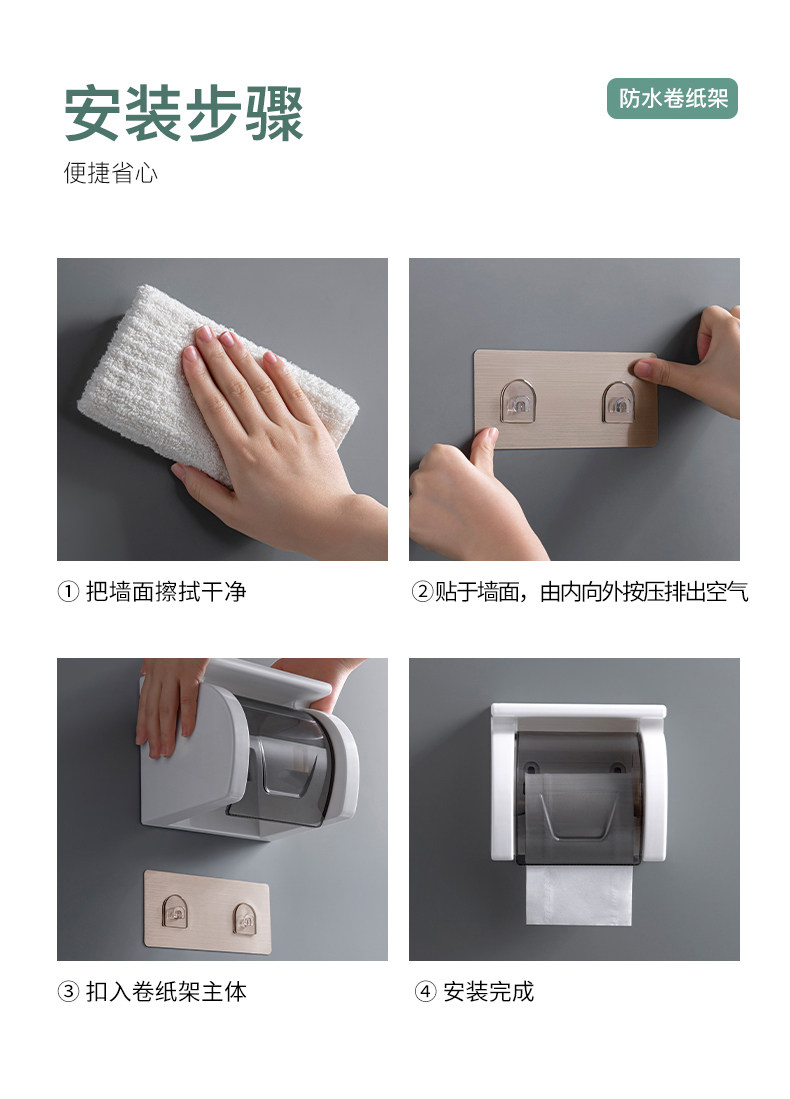 安装步骤

防水卷纸架

便捷省心

① 把墙面擦拭干净

②贴于墙面，由内向外按压排出空气

③ 扣入卷纸架主体

④ 安装完成