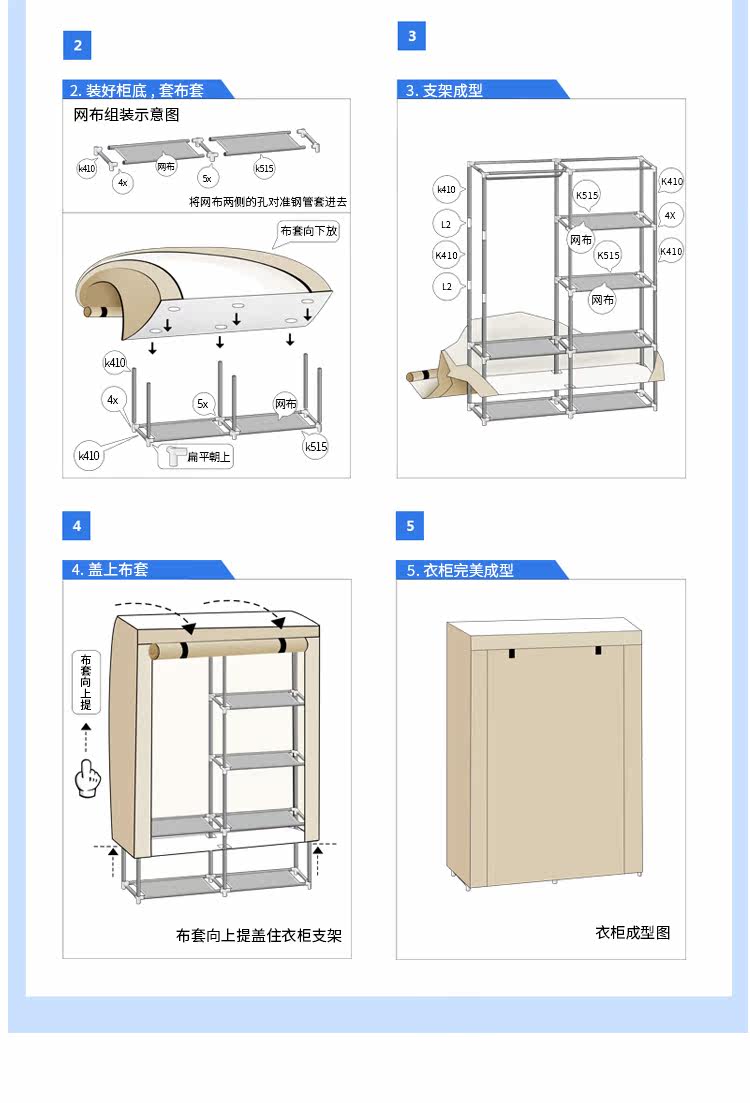 2

2. 装好柜底，套布套

网布组装示意图

k410 4x 网布 5x k515

将网布两侧的孔对准钢管套进去

布套向下放

k410 4x 5x 网布 k410 扁平朝上 k515

3

3. 支架成型

k410 L2 K410 L2 K515 网布 K515 网布 K410 4X K410

4

4. 盖上布套

布套向上提

布套向上提盖住衣柜支架

5

5. 衣柜完美成型

衣柜成型图