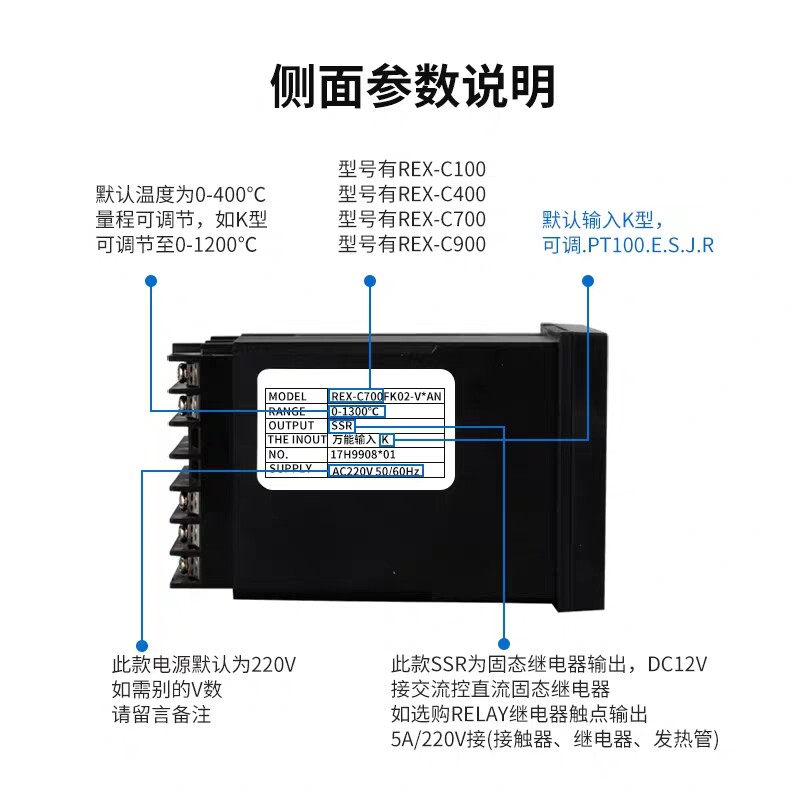 侧面参数说明

默认温度为0-400°C
量程可调节，如K型
可调节至0-1200°C

型号有REX-C100
型号有REX-C400
型号有REX-C700
型号有REX-C900

默认输入K型，
可调.PT100.E.S.J.R

| MODEL | REX-C700FK02-V*AN |
|---|---|
| RANGE | 0-1300°C |
| OUTPUT | SSR |
| THE INOUT | 万能输入 K |
| NO. | 17H9908*01 |
| SUPPLY | AC220V 50/60Hz |

此款电源默认为220V
如需别的V数
请留言备注

此款SSR为固态继电器输出，DC12V
接交流控直流固态继电器
如选购RELAY继电器触点输出
5A/220V接(接触器、继电器、发热管)