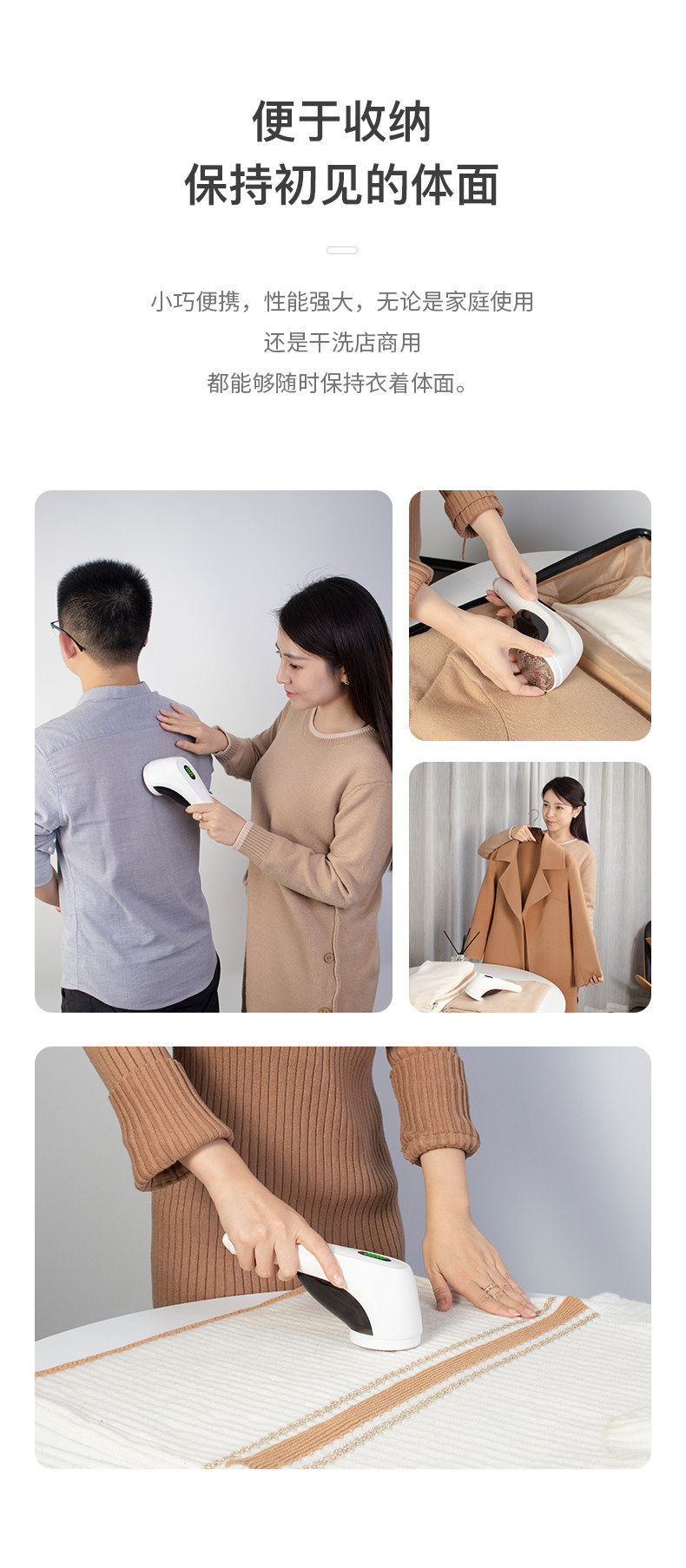 便于收纳
保持初见的体面

小巧便携，性能强大，无论是家庭使用
还是干洗店商用
都能够随时保持衣着体面。