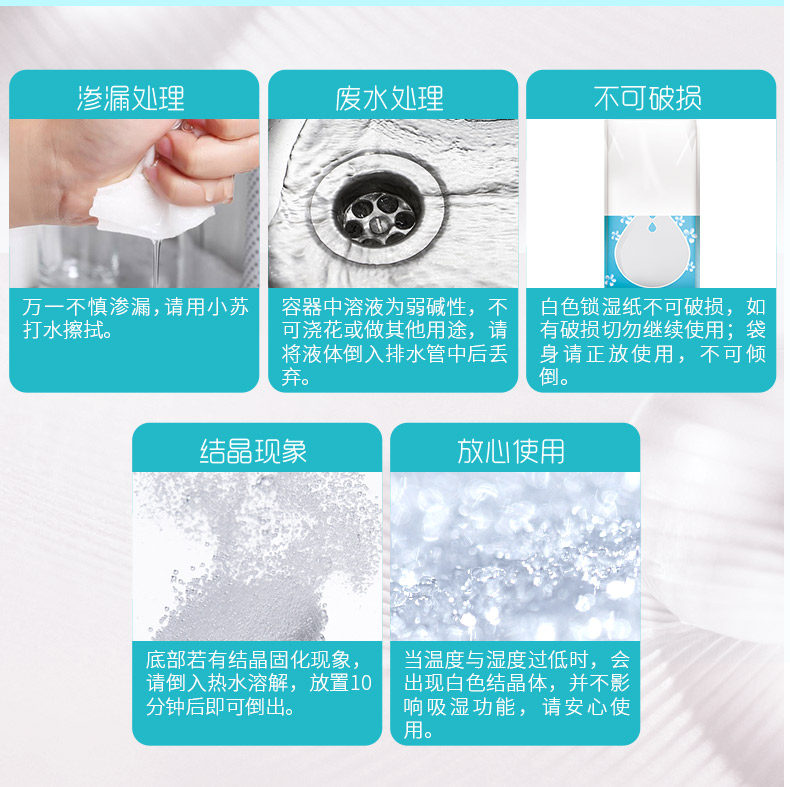 渗漏处理

万一不慎渗漏，请用小苏打水擦拭。

废水处理

容器中溶液为弱碱性，不可浇花或做其他用途，请将液体倒入排水管中后丢弃。

不可破损

白色锁湿纸不可破损，如有破损切勿继续使用；袋身请正放使用，不可倾倒。

结晶现象

底部若有结晶固化现象，请倒入热水溶解，放置10分钟后即可倒出。

放心使用

当温度与湿度过低时，会出现白色结晶体，并不影响吸湿功能，请安心使用。