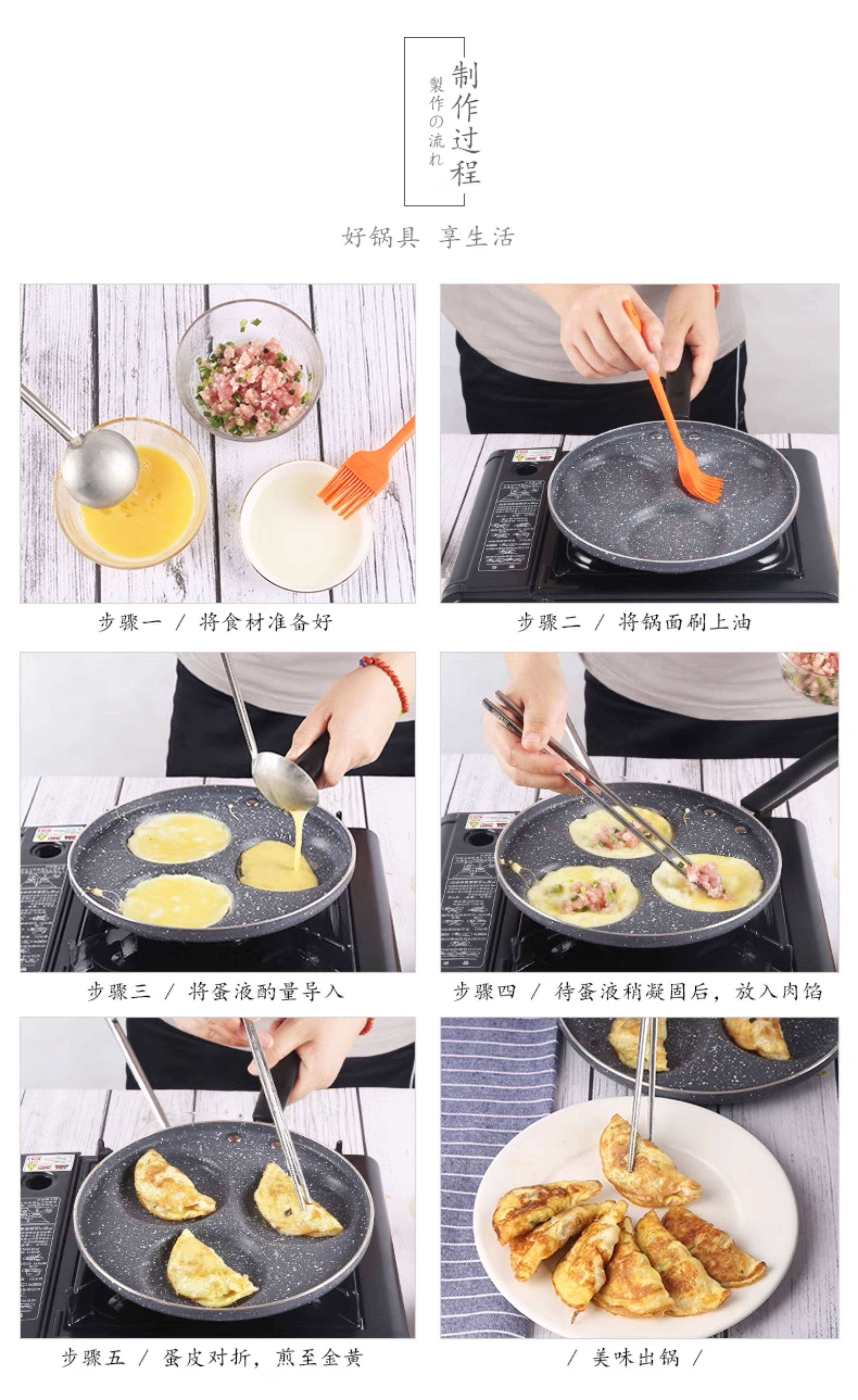 制作过程
製作の流れ

好锅具 享生活

步骤一 / 将食材准备好

步骤二 / 将锅面刷上油

步骤三 / 将蛋液酌量导入

步骤四 / 待蛋液稍凝固后，放入肉馅

步骤五 / 蛋皮对折，煎至金黄

/ 美味出锅 /