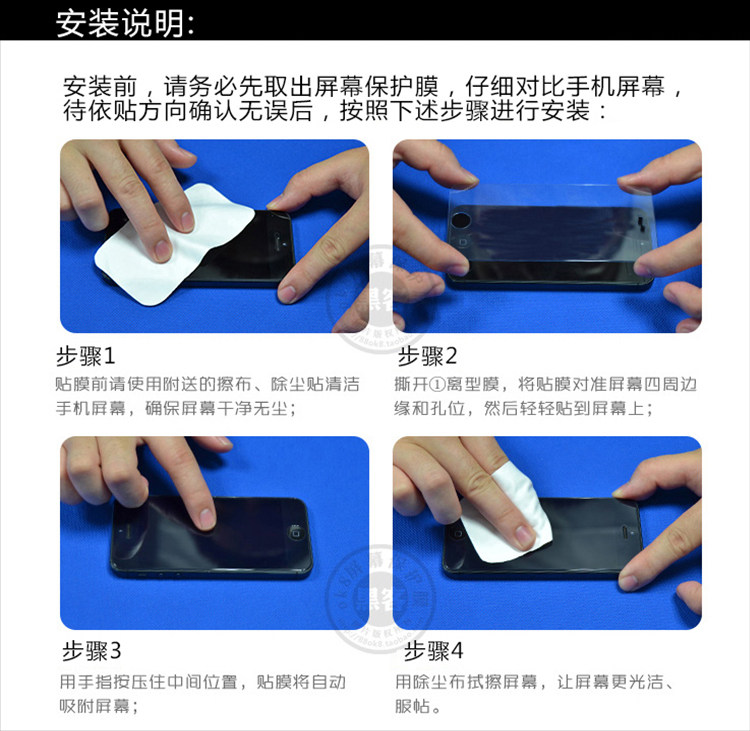 安装说明:

安装前，请务必先取出屏幕保护膜，仔细对比手机屏幕，待依贴方向确认无误后，按照下述步骤进行安装：

步骤1
贴膜前请使用附送的擦布、除尘贴清洁手机屏幕，确保屏幕干净无尘；

步骤2
撕开①离型膜，将贴膜对准屏幕四周边缘和孔位，然后轻轻贴到屏幕上；

步骤3
用手指按压住中间位置，贴膜将自动吸附屏幕；

步骤4
用除尘布拭擦屏幕，让屏幕更光洁、服帖。