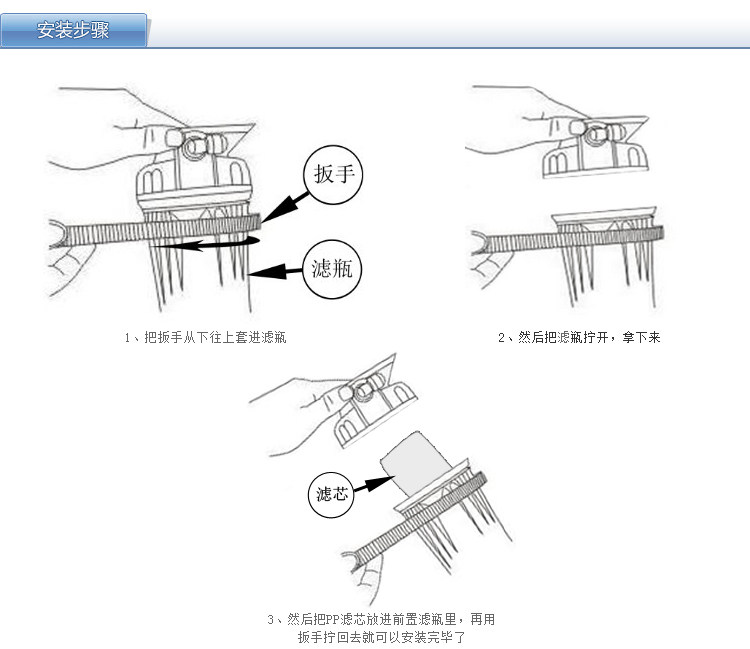 安装步骤

扳手

滤瓶

1、把扳手从下往上套进滤瓶

2、然后把滤瓶拧开，拿下来

滤芯

3、然后把PP滤芯放进前置滤瓶里，再用扳手拧回去就可以安装完毕了