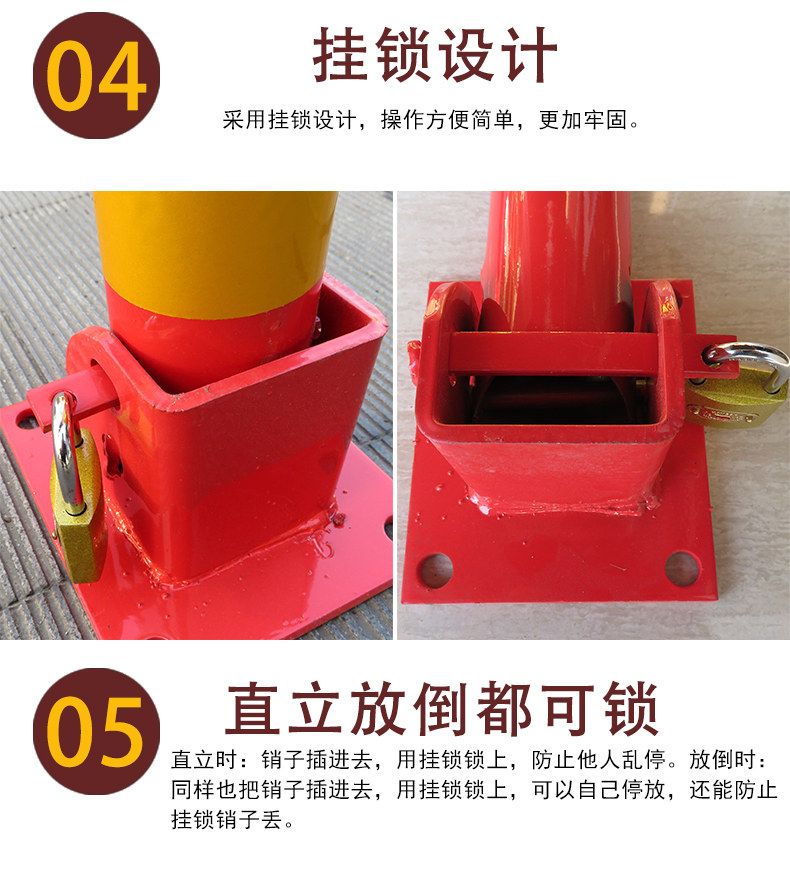 04

挂锁设计

采用挂锁设计，操作方便简单，更加牢固。

05

直立放倒都可锁

直立时：销子插进去，用挂锁锁上，防止他人乱停。放倒时：同样也把销子插进去，用挂锁锁上，可以自己停放，还能防止挂锁销子丢。