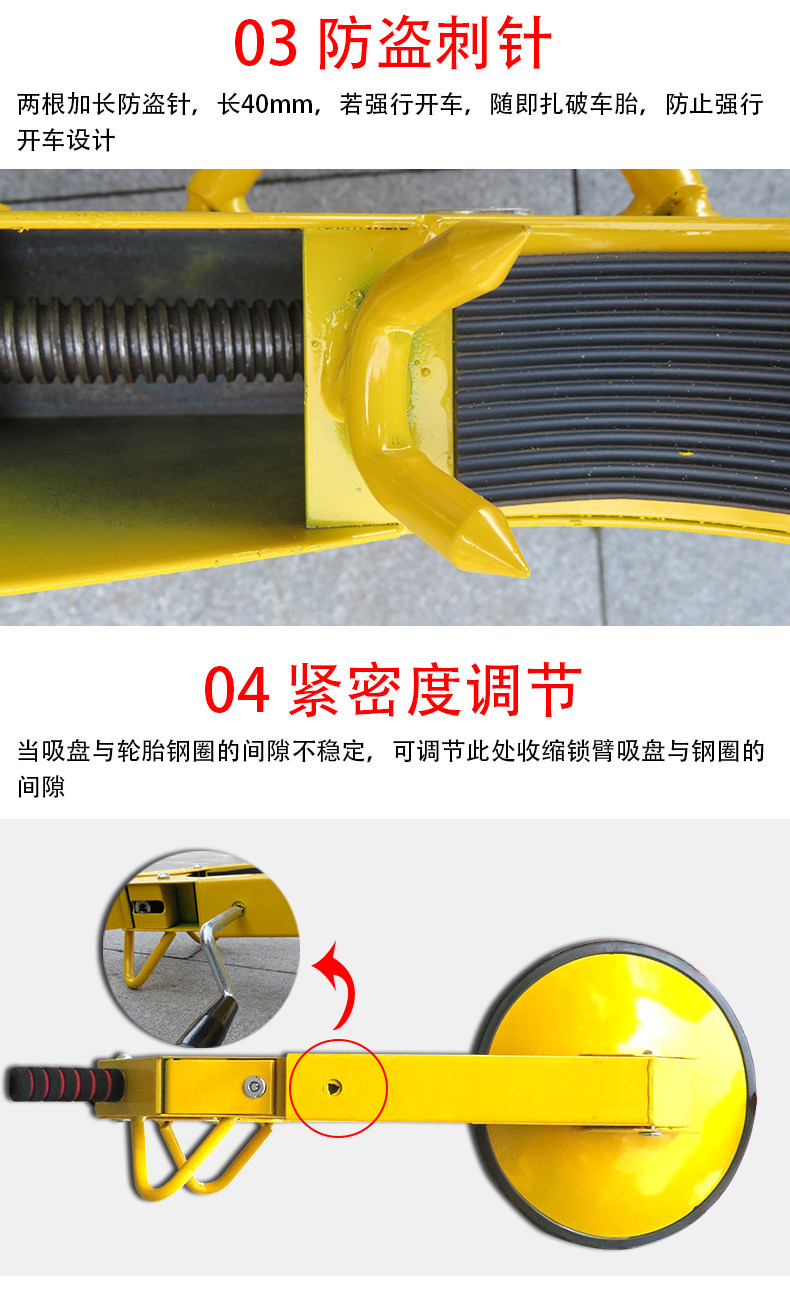 03 防盗刺针

两根加长防盗针，长40mm，若强行开车，随即扎破车胎，防止强行开车设计

04 紧密度调节

当吸盘与轮胎钢圈的间隙不稳定，可调节此处收缩锁臂吸盘与钢圈的间隙