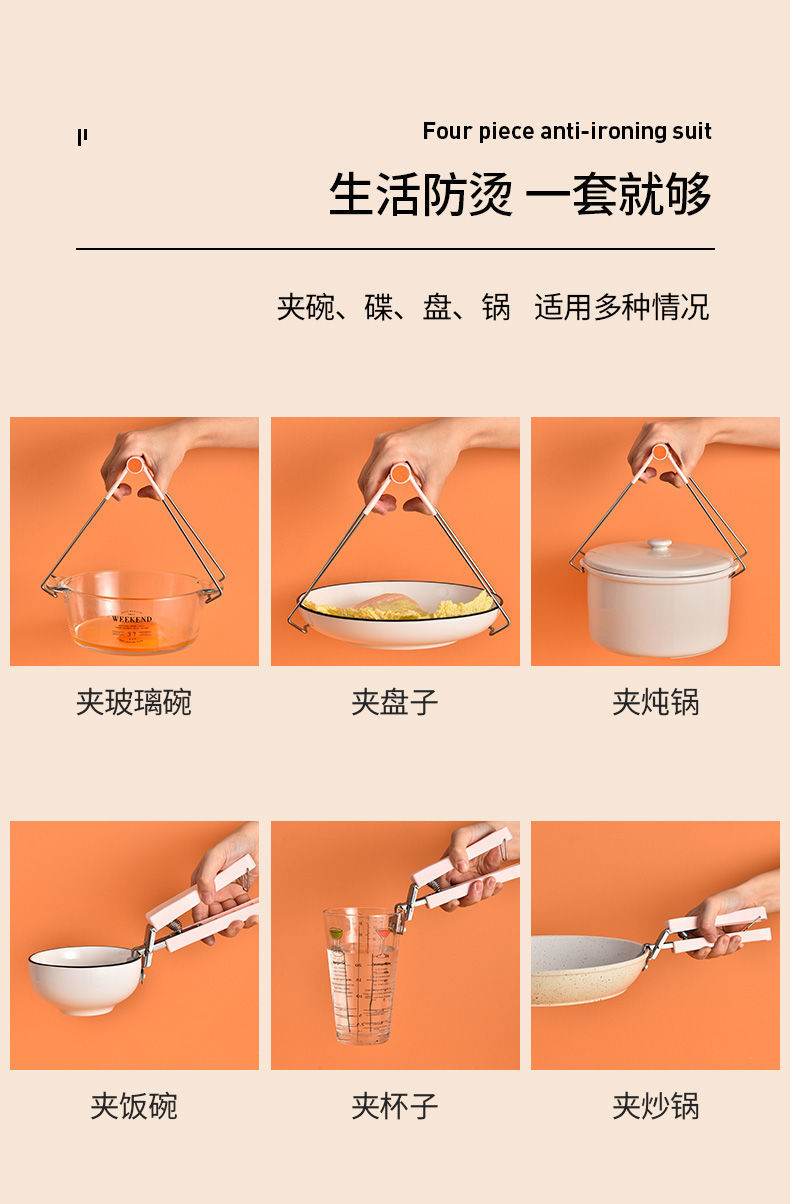 Four piece anti-ironing suit

生活防烫 一套就够

夹碗、碟、盘、锅 适用多种情况

WEEKEND

夹玻璃碗

夹盘子

夹炖锅

夹饭碗

夹杯子

夹炒锅