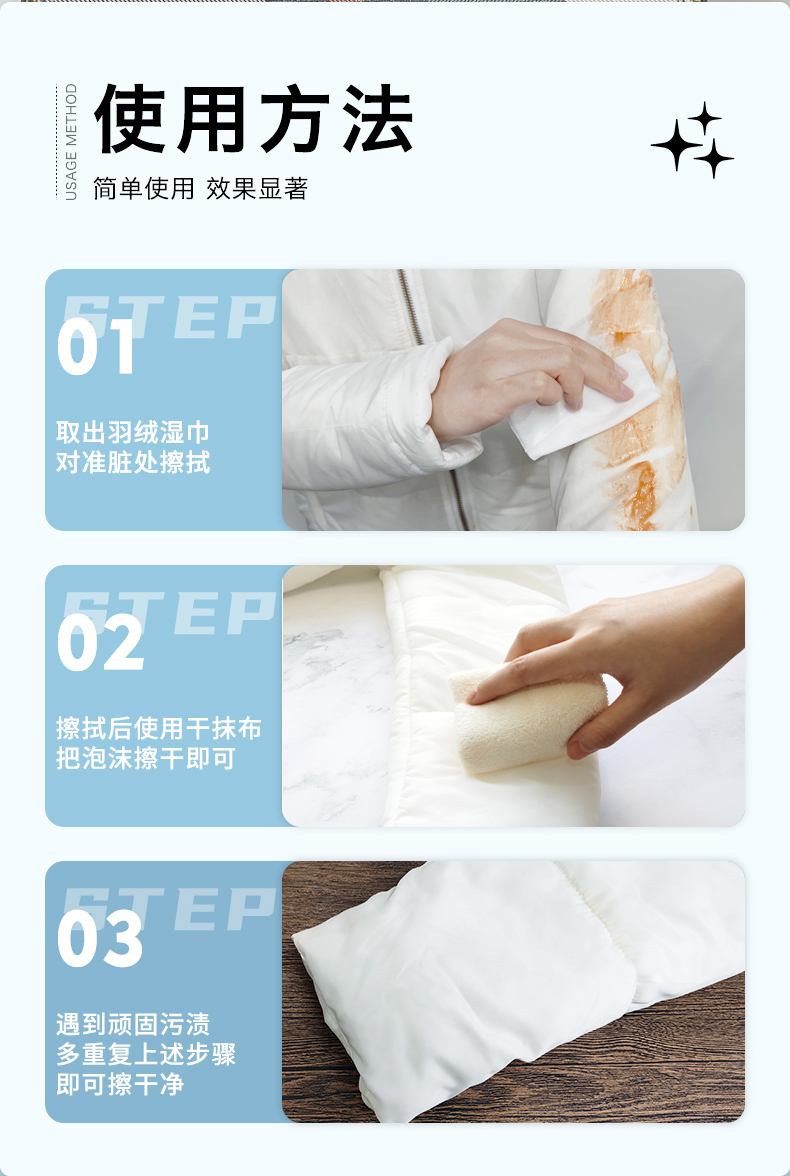 USAGE METHOD

使用方法

简单使用 效果显著

STEP
01
取出羽绒湿巾
对准脏处擦拭

STEP
02
擦拭后使用干抹布
把泡沫擦干即可

STEP
03
遇到顽固污渍
多重复上述步骤
即可擦干净