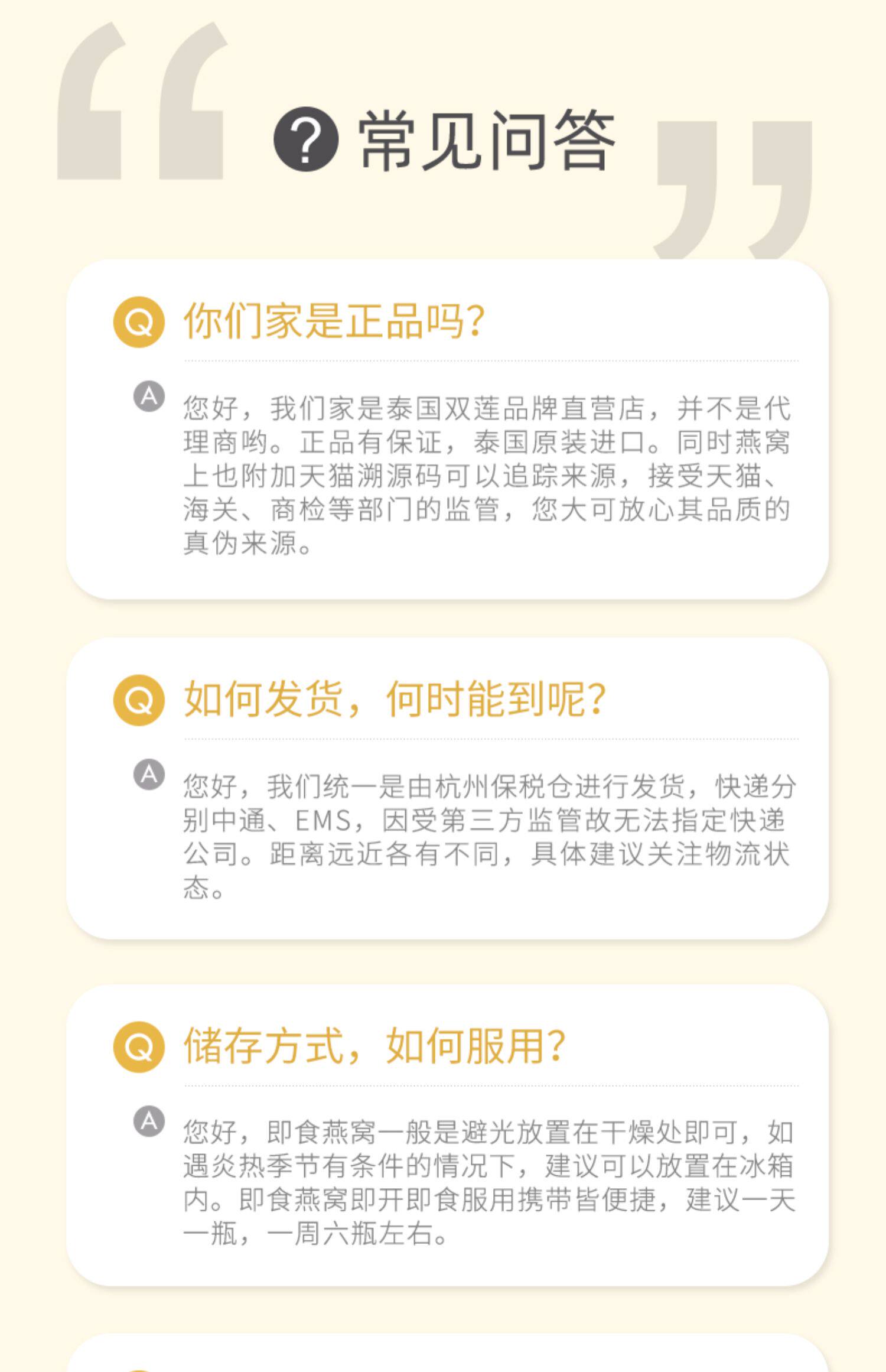 ?常见问答

Q 你们家是正品吗?

A 您好，我们家是泰国双莲品牌直营店，并不是代理商哟。正品有保证，泰国原装进口。同时燕窝上也附加天猫溯源码可以追踪来源，接受天猫、海关、商检等部门的监管，您大可放心其品质的真伪来源。

Q 如何发货，何时能到呢?

A 您好，我们统一是由杭州保税仓进行发货，快递分别中通、EMS，因受第三方监管故无法指定快递公司。距离远近各有不同，具体建议关注物流状态。

Q 储存方式，如何服用?

A 您好，即食燕窝一般是避光放置在干燥处即可，如遇炎热季节有条件的情况下，建议可以放置在冰箱内。即食燕窝即开即食服用携带皆便捷，建议一天一瓶，一周六瓶左右。