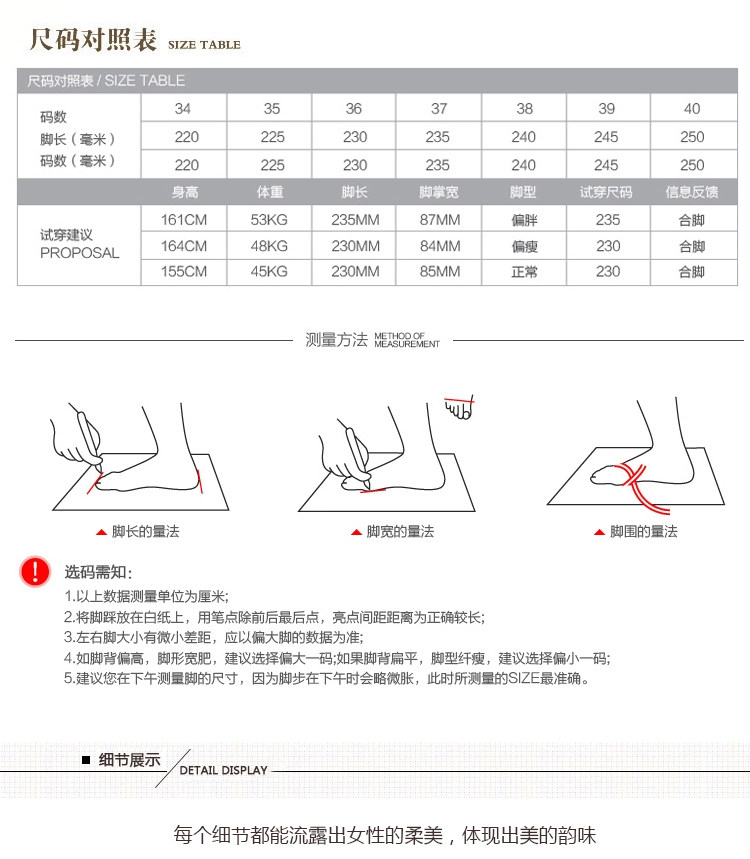 尺码对照表 SIZE TABLE

尺码对照表 / SIZE TABLE

| 码数 | 34 | 35 | 36 | 37 | 38 | 39 | 40 |
|---|---|---|---|---|---|---|---|
| 脚长（毫米） | 220 | 225 | 230 | 235 | 240 | 245 | 250 |
| 码数（毫米） | 220 | 225 | 230 | 235 | 240 | 245 | 250 |
| | 身高 | 体重 | 脚长 | 脚掌宽 | 脚型 | 试穿尺码 | 信息反馈 |
| 试穿建议 PROPOSAL | 161CM | 53KG | 235MM | 87MM | 偏胖 | 235 | 合脚 |
| | 164CM | 48KG | 230MM | 84MM | 偏瘦 | 230 | 合脚 |
| | 155CM | 45KG | 230MM | 85MM | 正常 | 230 | 合脚 |

测量方法 METHOD OF MEASUREMENT

脚长的量法

脚宽的量法

脚围的量法

选码需知：

1.以上数据测量单位为厘米;
2.将脚踩放在白纸上，用笔点除前后最后点，亮点间距距离为正确较长;
3.左右脚大小有微小差距，应以偏大脚的数据为准;
4.如脚背偏高，脚形宽肥，建议选择偏大一码;如果脚背扁平，脚型纤瘦，建议选择偏小一码;
5.建议您在下午测量脚的尺寸，因为脚步在下午时会略微胀，此时所测量的SIZE最准确。

细节展示 DETAIL DISPLAY

每个细节都能流露出女性的柔美，体现出美的韵味