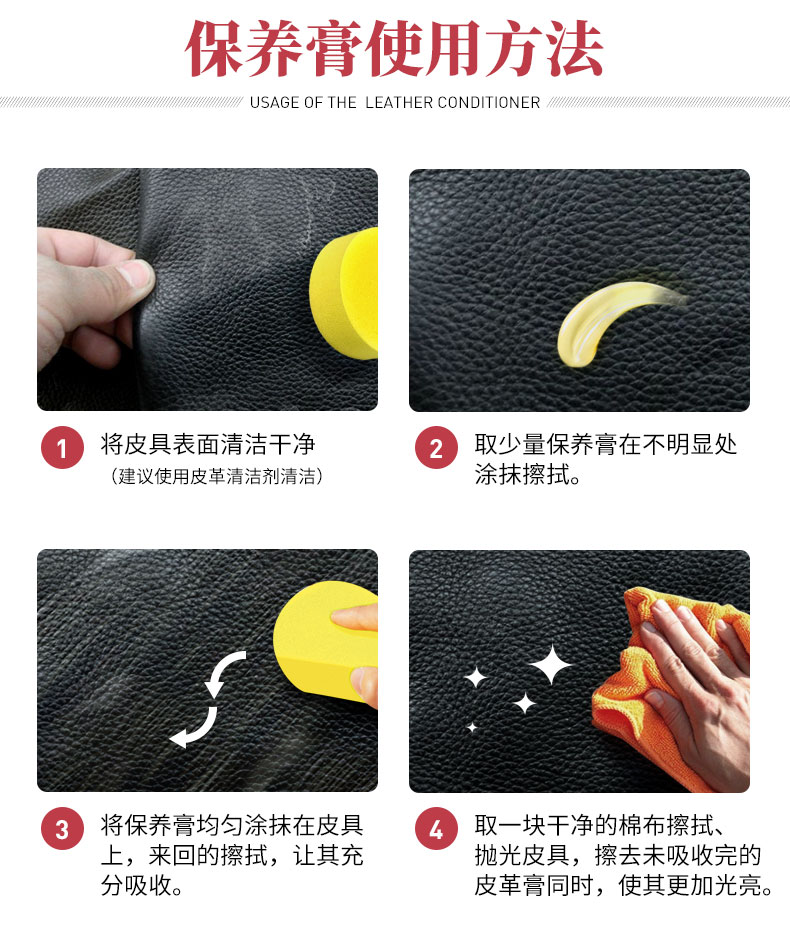 保养膏使用方法

USAGE OF THE LEATHER CONDITIONER

1 将皮具表面清洁干净
（建议使用皮革清洁剂清洁）

2 取少量保养膏在不明显处涂抹擦拭。

3 将保养膏均匀涂抹在皮具上，来回的擦拭，让其充分吸收。

4 取一块干净的棉布擦拭、抛光皮具，擦去未吸收完的皮革膏同时，使其更加光亮。