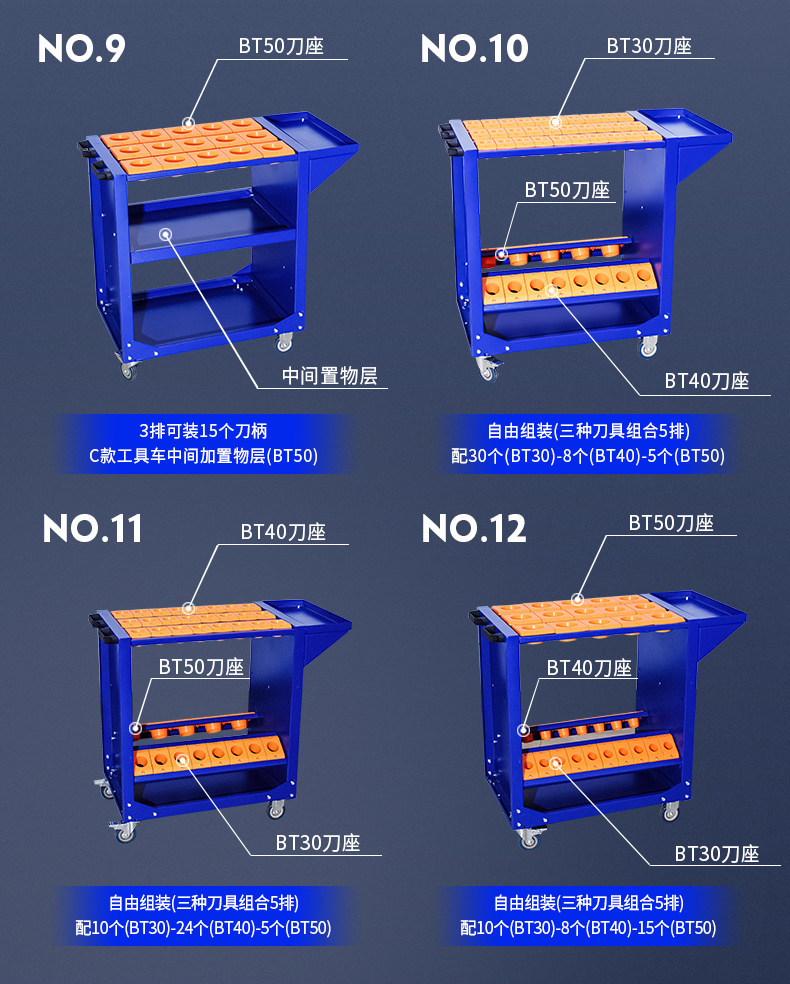 NO.9

BT50刀座

中间置物层

3排可装15个刀柄
C款工具车中间加置物层(BT50)

NO.10

BT30刀座

BT50刀座

BT40刀座

自由组装(三种刀具组合5排)
配30个(BT30)-8个(BT40)-5个(BT50)

NO.11

BT40刀座

BT50刀座

BT30刀座

自由组装(三种刀具组合5排)
配10个(BT30)-24个(BT40)-5个(BT50)

NO.12

BT50刀座

BT40刀座

BT30刀座

自由组装(三种刀具组合5排)
配10个(BT30)-8个(BT40)-15个(BT50)