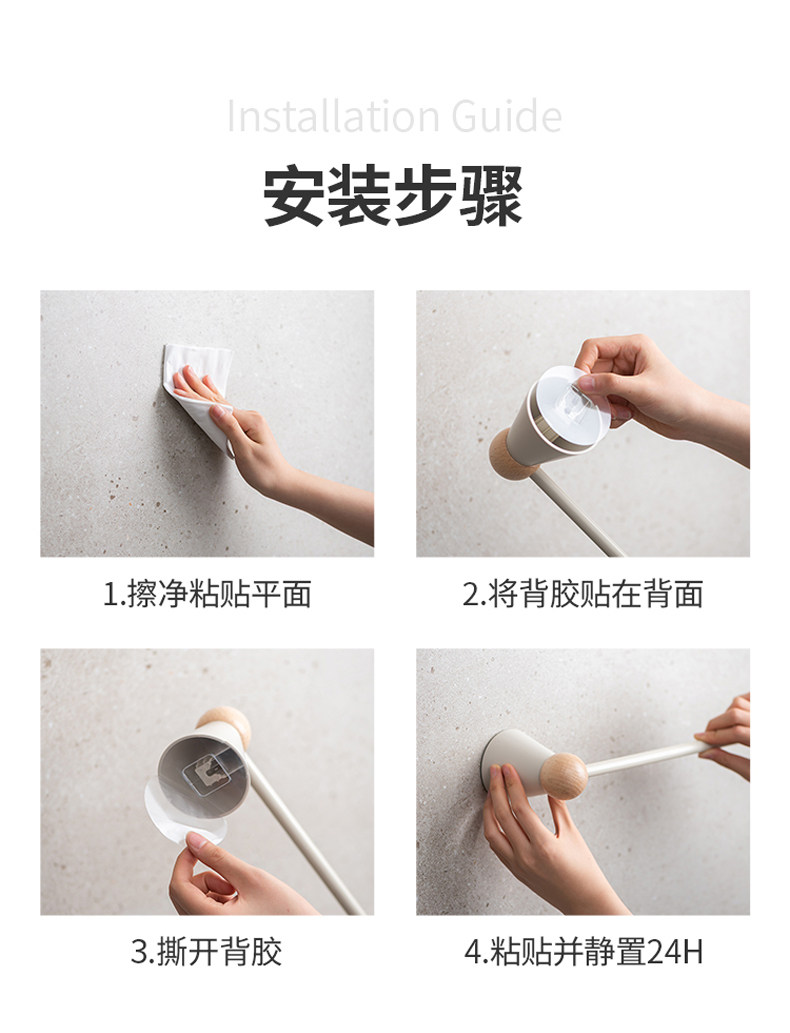 Installation Guide

安装步骤

1.擦净粘贴平面

2.将背胶贴在背面

3.撕开背胶

4.粘贴并静置24H