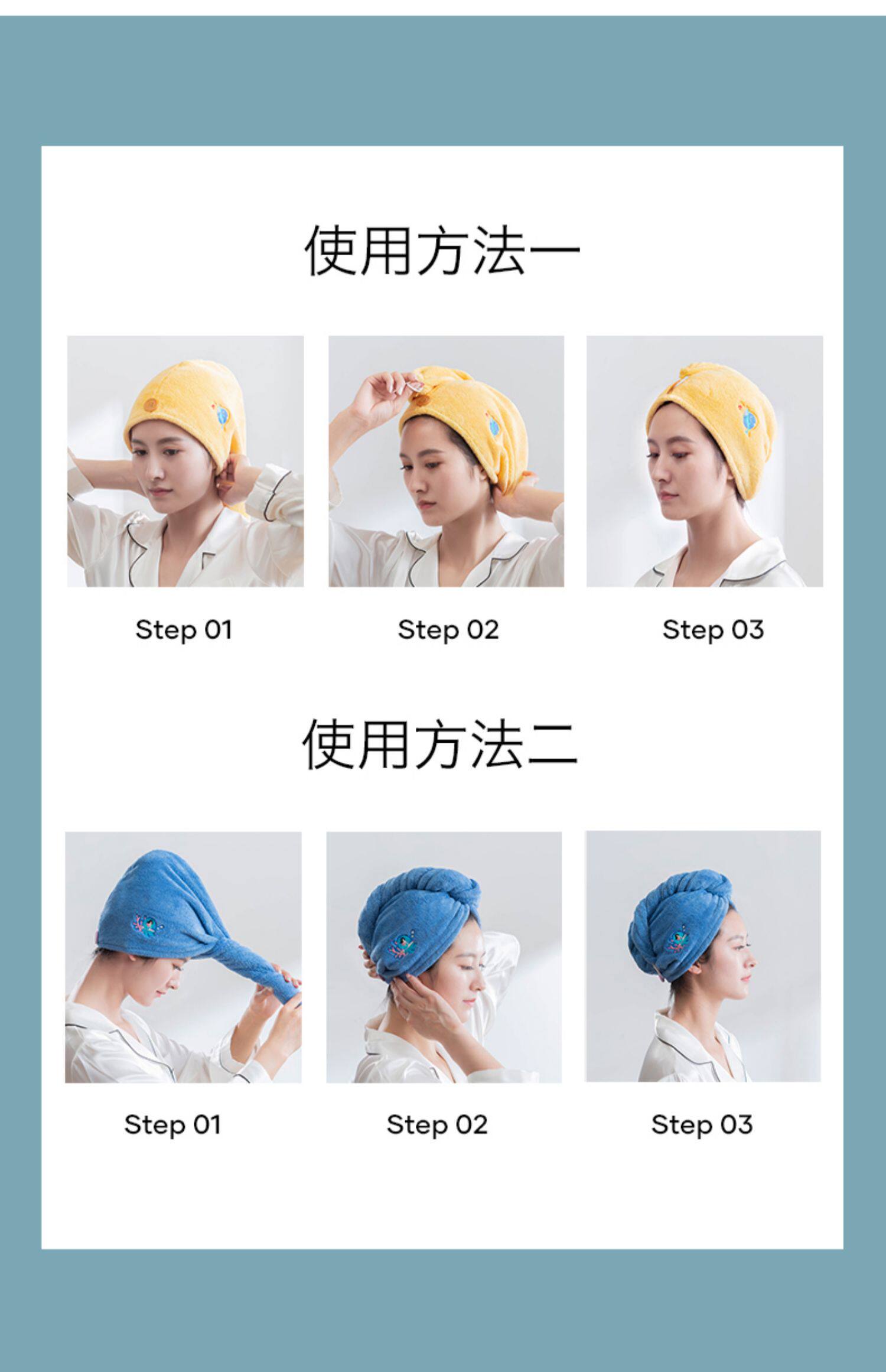 使用方法一

Step 01

Step 02

Step 03

使用方法二

Step 01

Step 02

Step 03