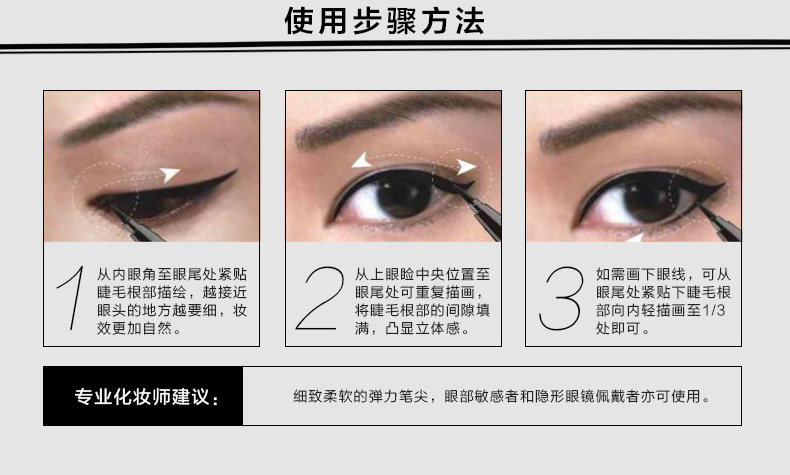 使用步骤方法

1 从内眼角至眼尾处紧贴睫毛根部描绘，越接近眼头的地方越要细，妆效更加自然。

2 从上眼睑中央位置至眼尾处可重复描画，将睫毛根部的间隙填满，凸显立体感。

3 如需画下眼线，可从眼尾处紧贴下睫毛根部向内轻描画至1/3处即可。

专业化妆师建议：

细致柔软的弹力笔尖，眼部敏感者和隐形眼镜佩戴者亦可使用。