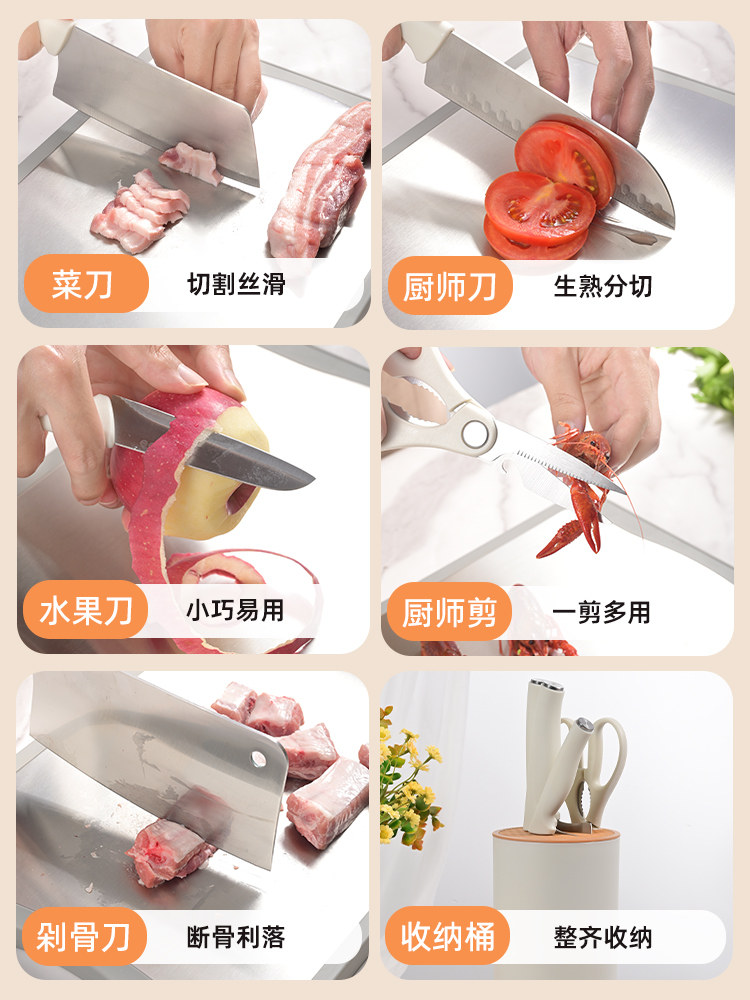 菜刀 切割丝滑

厨师刀 生熟分切

水果刀 小巧易用

厨师剪 一剪多用

剁骨刀 断骨利落

收纳桶 整齐收纳