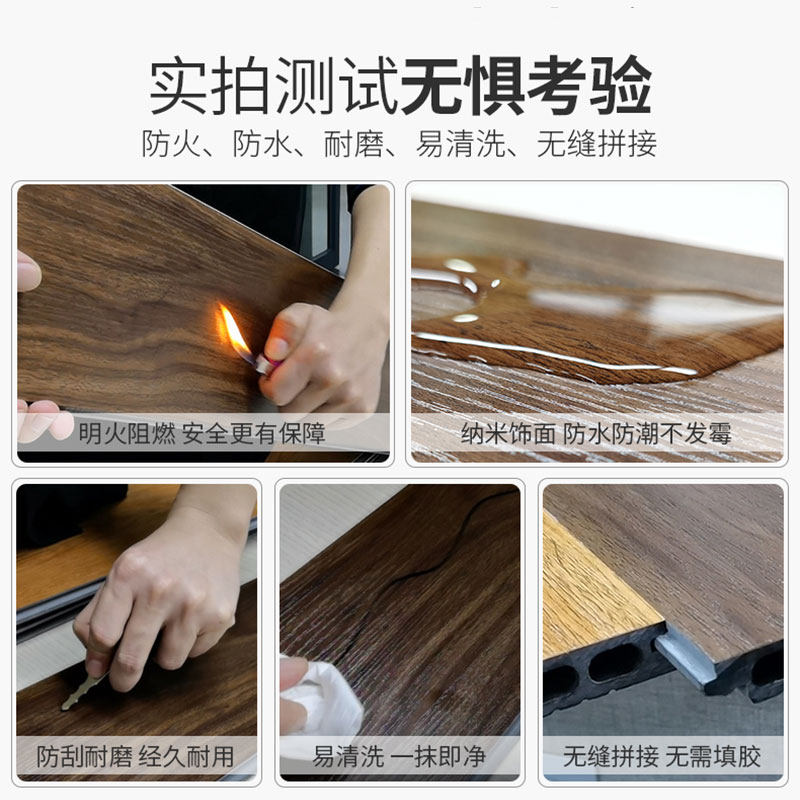 实拍测试无惧考验

防火、防水、耐磨、易清洗、无缝拼接

明火阻燃 安全更有保障

纳米饰面 防水防潮不发霉

防刮耐磨 经久耐用

易清洗 一抹即净

无缝拼接 无需填胶