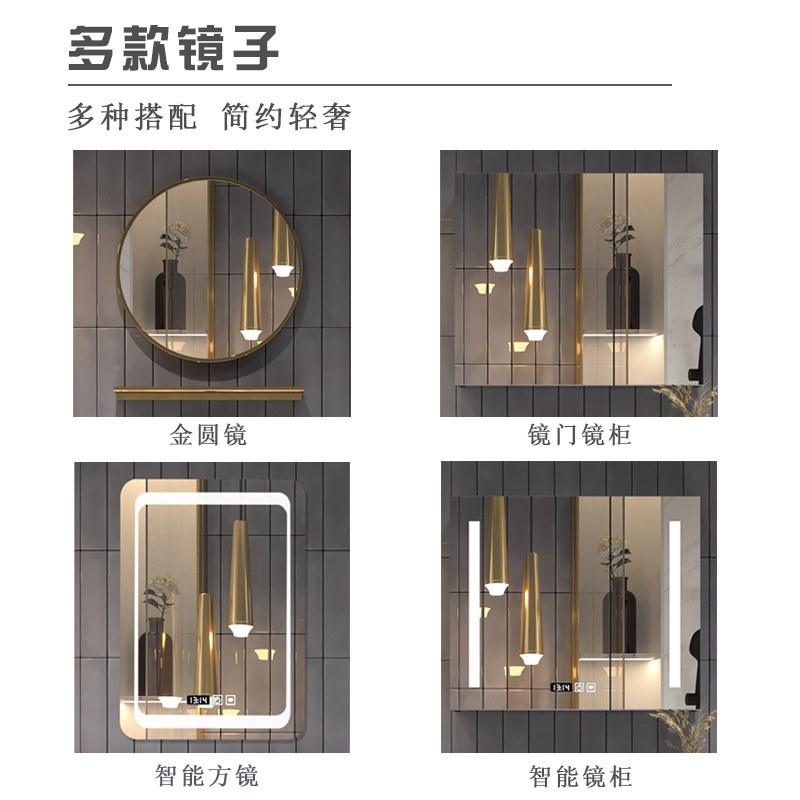 多款镜子

多种搭配 简约轻奢

金圆镜

镜门镜柜

13:14

智能方镜

13:14

智能镜柜