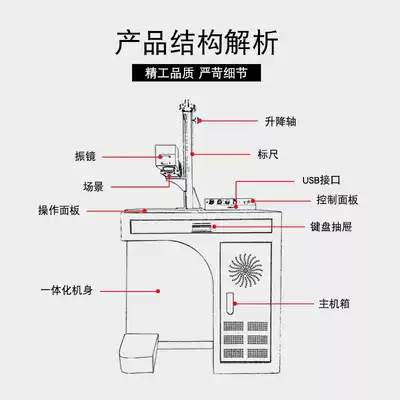 产品结构解析

精工品质 严苛细节

升降轴

振镜

标尺

场景

USB接口

控制面板

操作面板

键盘抽屉

一体化机身

主机箱