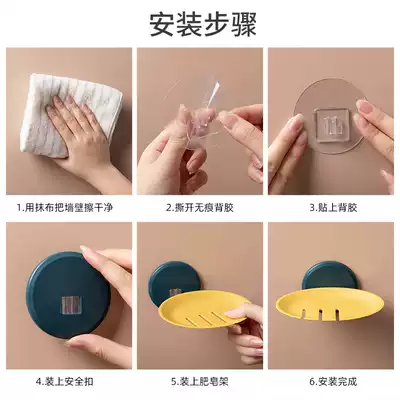 安装步骤

1.用抹布把墙壁擦干净

2.撕开无痕背胶

3.贴上背胶

4.装上安全扣

5.装上肥皂架

6.安装完成