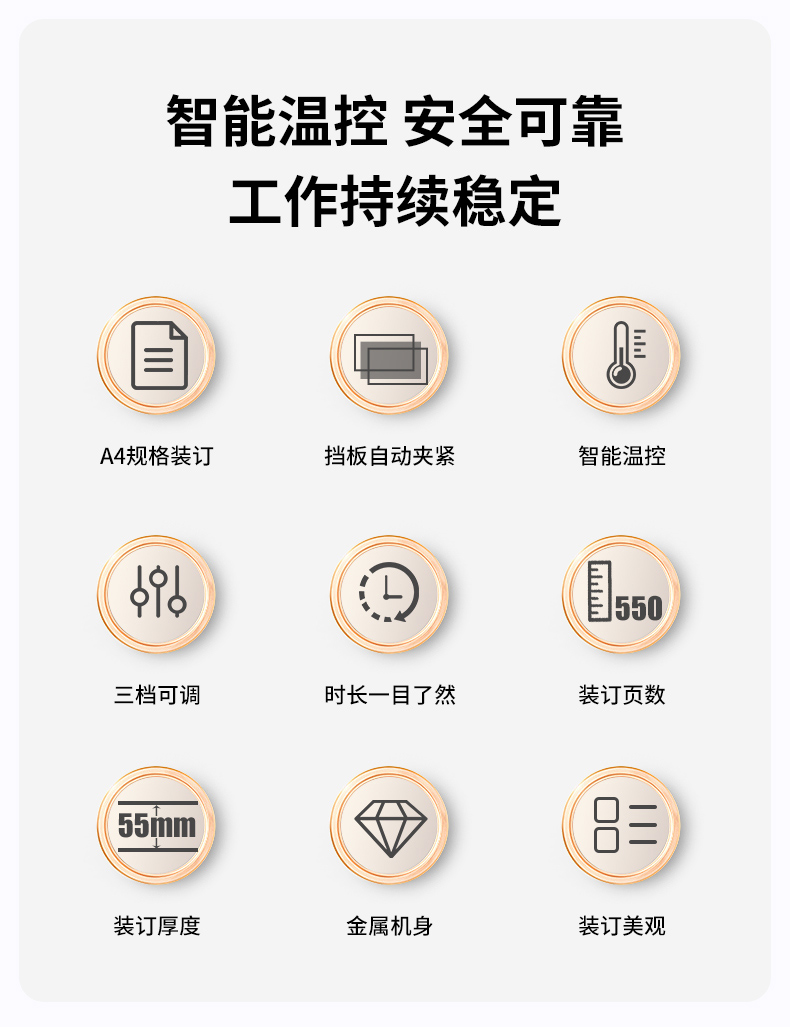 智能温控 安全可靠
工作持续稳定

A4规格装订

挡板自动夹紧

智能温控

三档可调

时长一目了然

550

装订页数

55mm

装订厚度

金属机身

装订美观