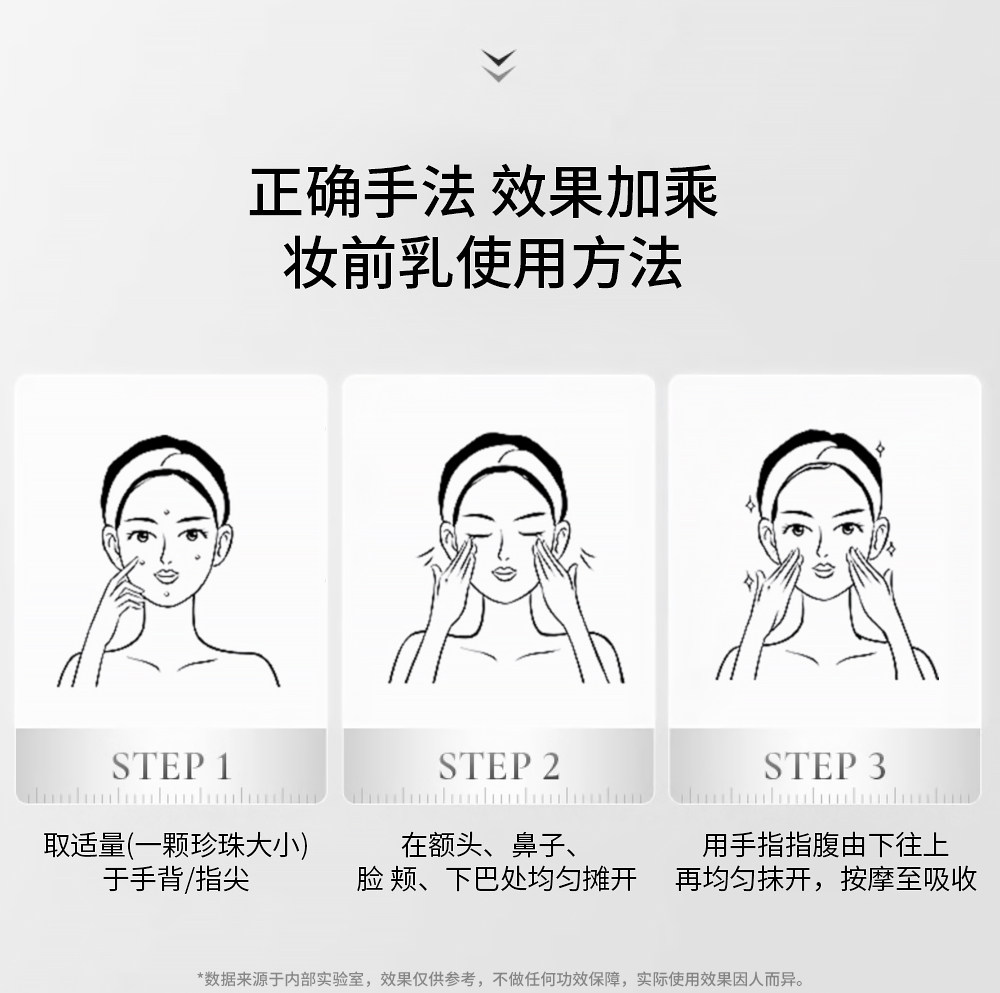 正确手法 效果加乘
妆前乳使用方法

STEP 1

取适量(一颗珍珠大小)
于手背/指尖

STEP 2

在额头、鼻子、
脸 颊、下巴处均匀摊开

STEP 3

用手指指腹由下往上
再均匀抹开，按摩至吸收

*数据来源于内部实验室，效果仅供参考，不做任何功效保障，实际使用效果因人而异。