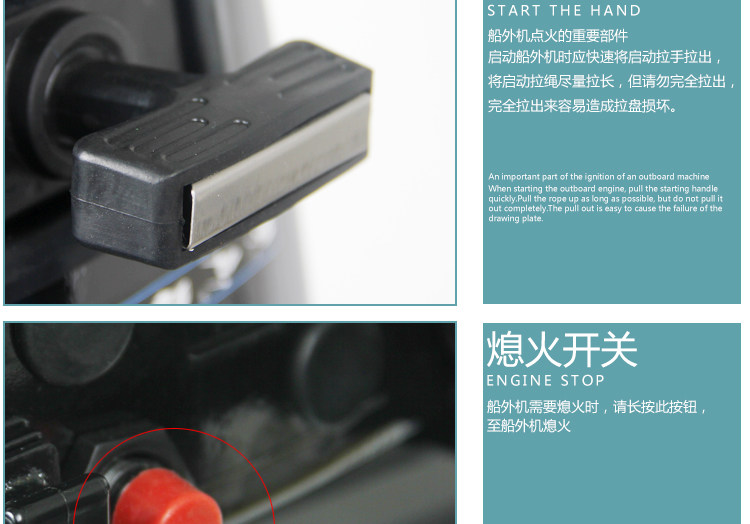 START THE HAND

船外机点火的重要部件
启动船外机时应快速将启动拉手拉出，将启动拉绳尽量拉长，但请勿完全拉出，完全拉出来容易造成拉盘损坏。

An important part of the ignition of an outboard machine
When starting the outboard engine, pull the starting handle quickly.Pull the rope up as long as possible, but do not pull it out completely.The pull out is easy to cause the failure of the drawing plate.

熄火开关
ENGINE STOP

船外机需要熄火时，请长按此按钮，至船外机熄火