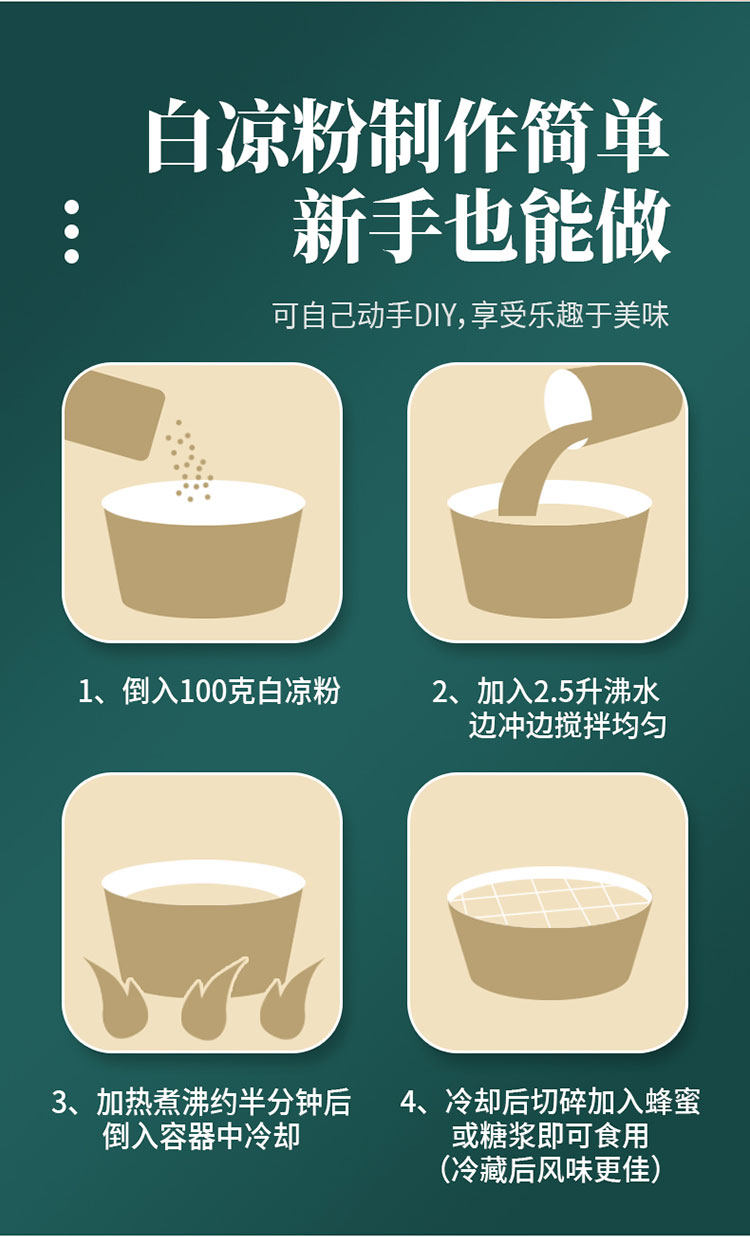 白凉粉制作简单
新手也能做

可自己动手DIY,享受乐趣于美味

1、倒入100克白凉粉

2、加入2.5升沸水
边冲边搅拌均匀

3、加热煮沸约半分钟后
倒入容器中冷却

4、冷却后切碎加入蜂蜜
或糖浆即可食用
(冷藏后风味更佳)