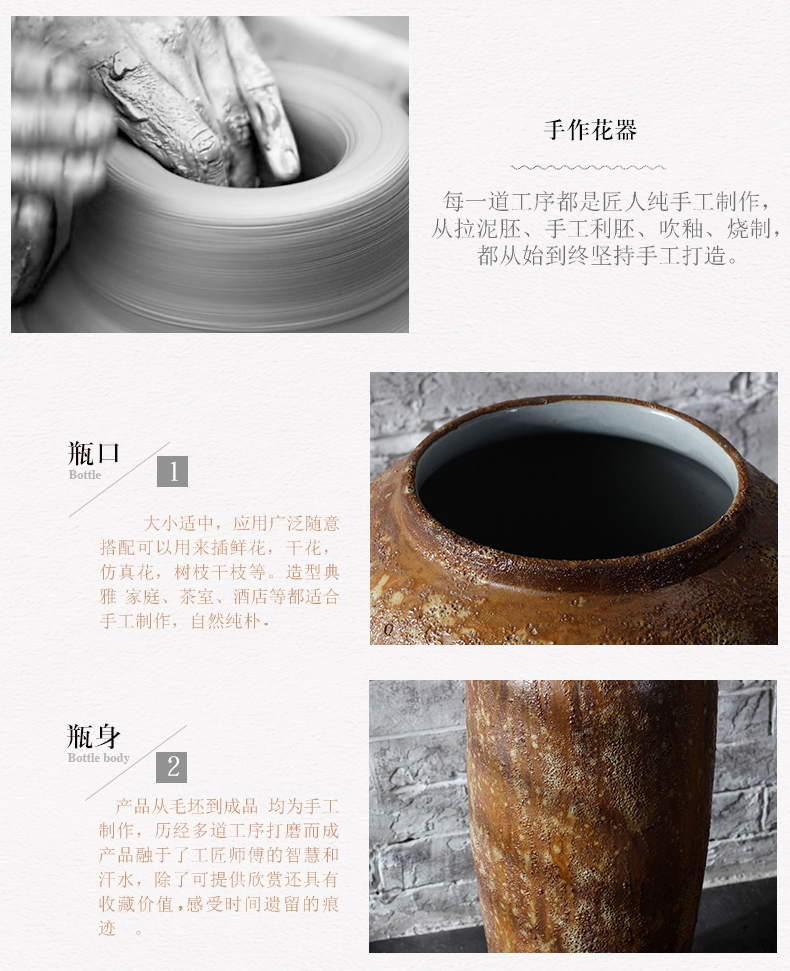 手作花器

每一道工序都是匠人纯手工制作，从拉泥胚、手工利胚、吹釉、烧制，都从始到终坚持手工打造。

瓶口
Bottle
1

大小适中，应用广泛随意搭配可以用来插鲜花，干花，仿真花，树枝干枝等。造型典雅 家庭、茶室、酒店等都适合手工制作，自然纯朴.

瓶身
Bottle body
2

产品从毛坯到成品 均为手工制作，历经多道工序打磨而成产品融于了工匠师傅的智慧和汗水，除了可提供欣赏还具有收藏价值，感受时间遗留的痕迹 。